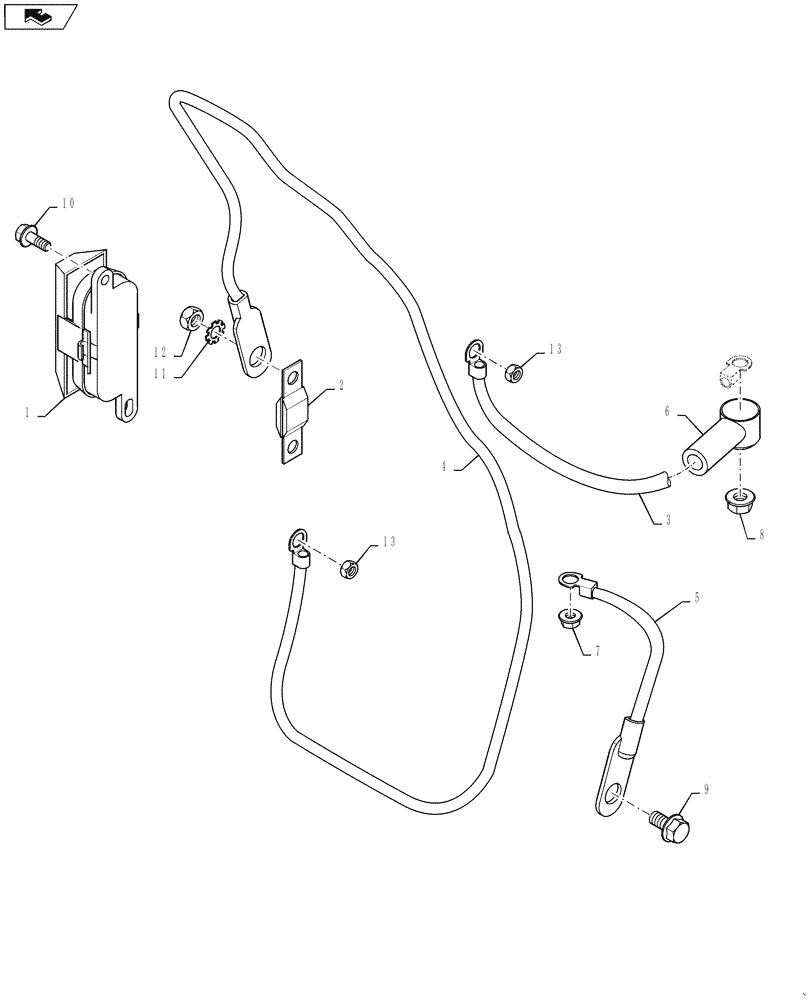 10
12
11
1
2
13
6
4
3
8
13
5
7
9