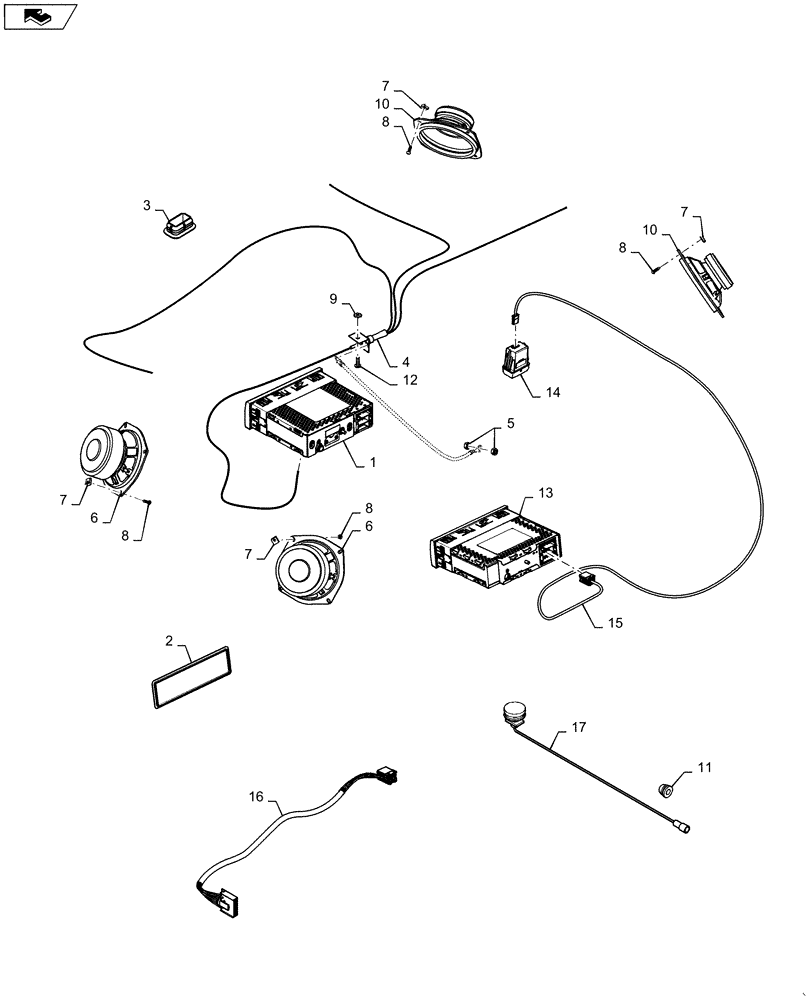 7
10
8
3
7
10
8
9
4
12
14
5
1
7
6
8
8
6
7
13
15
2
17
11
16