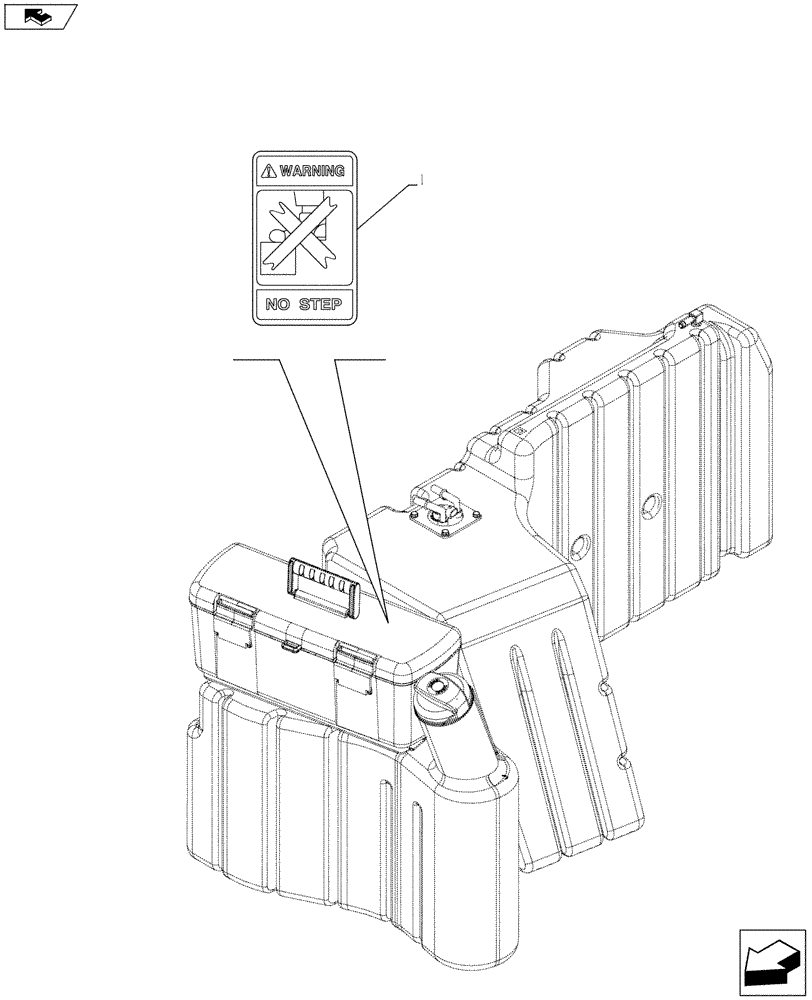 WARNING

NO STEP

1