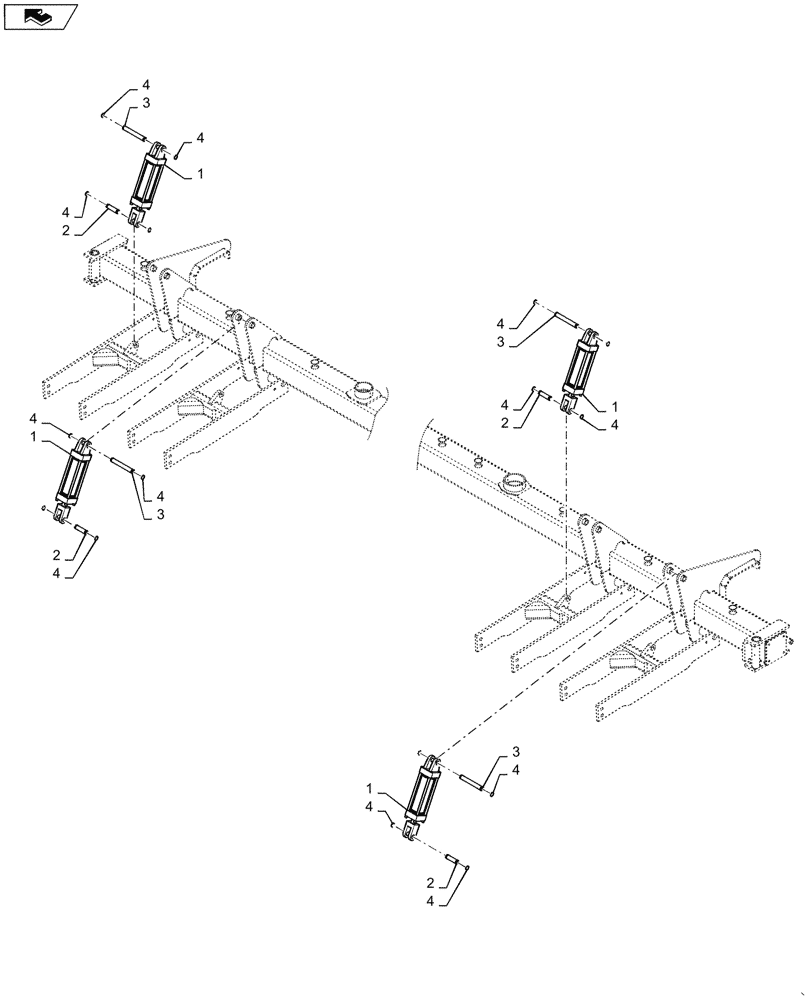 4
3
4
1
4
2
4
3
4
2
1
4
4
1
4
3
2
4
3
4
1
4
2
4