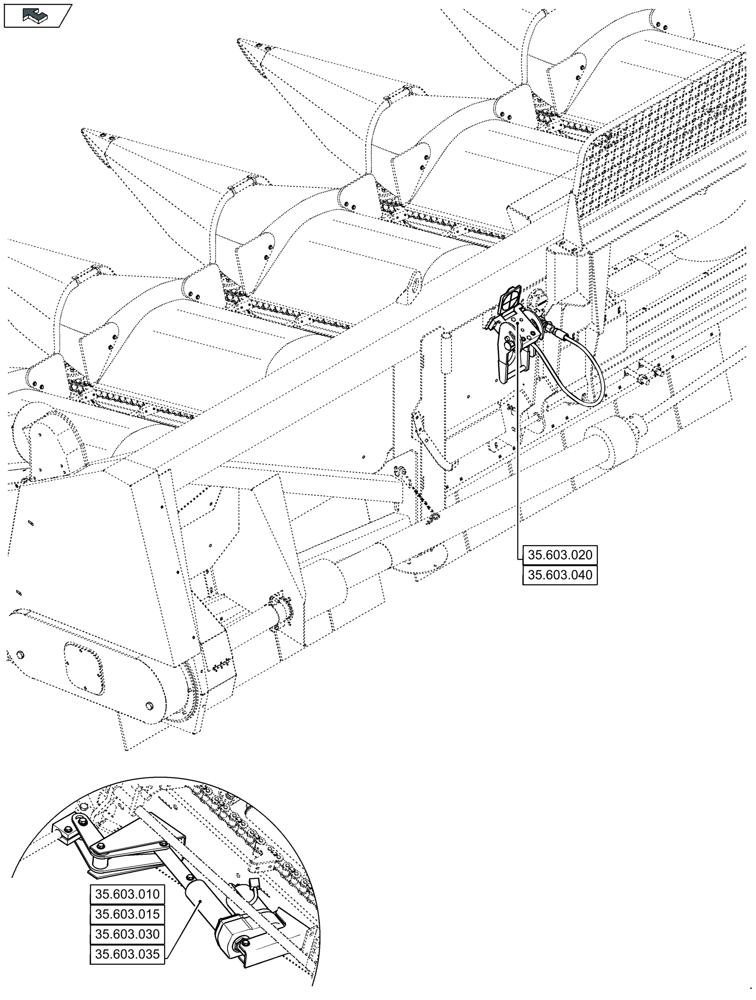 35.603.020
35.603.040

35.603.010
35.603.015
35.603.030
35.603.035