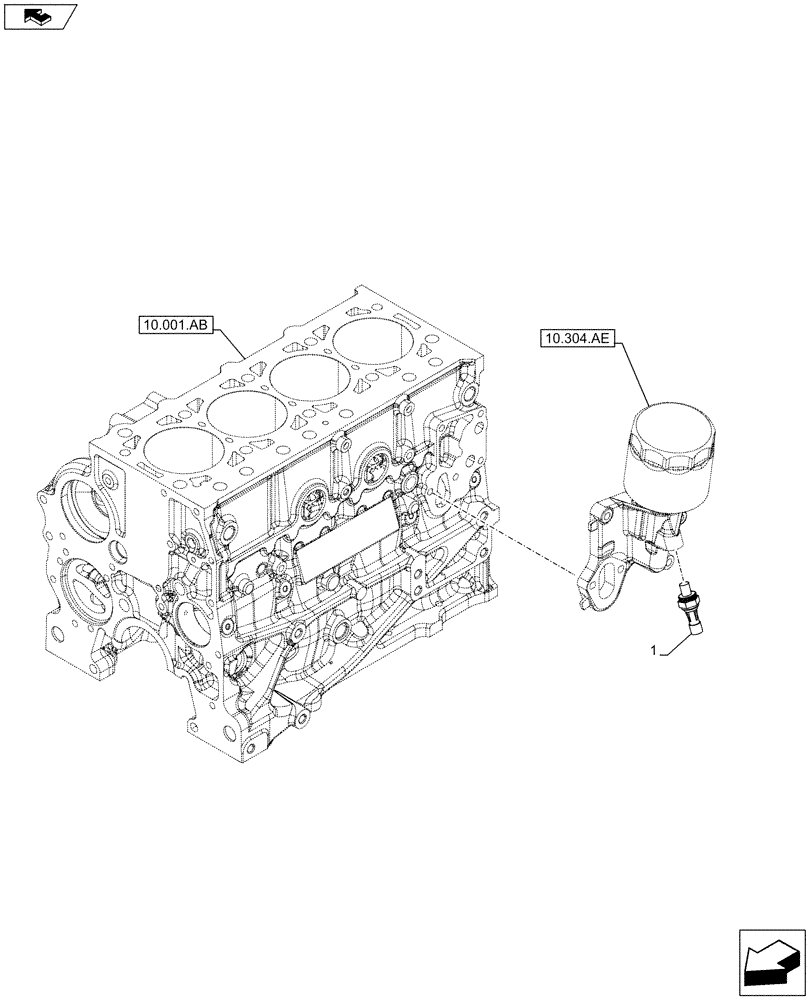 10.001.AB

10.304.AE

1