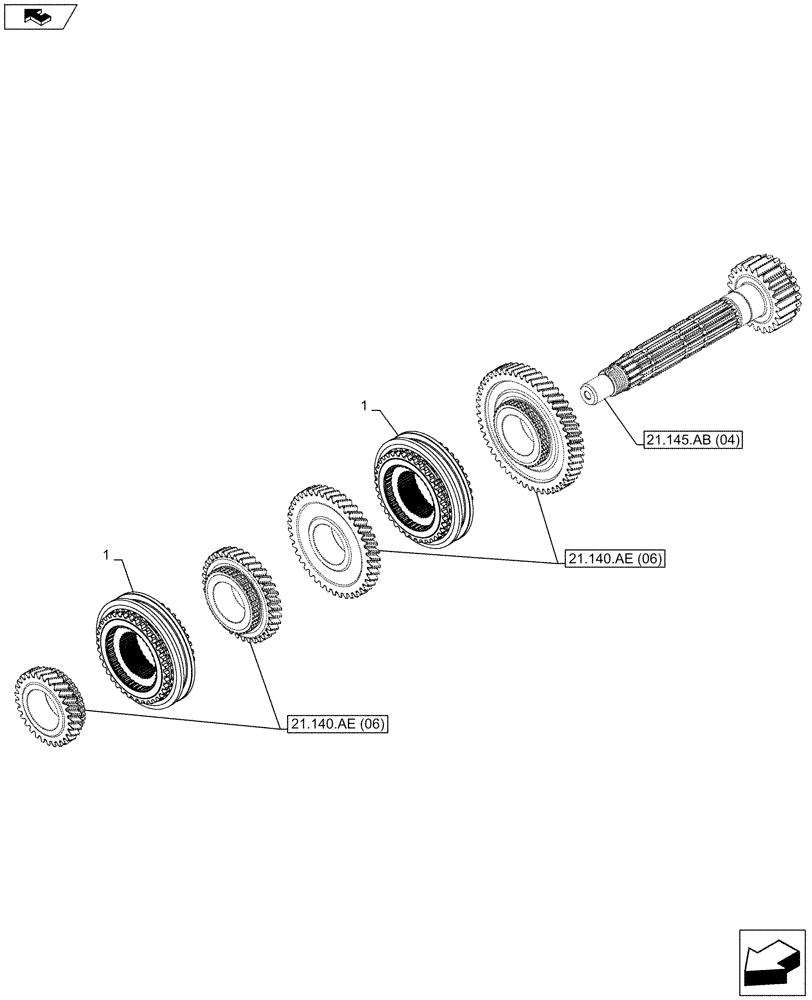 1
21.145.AB (04)
21.140.AE (06)
1
21.140.AE (06)