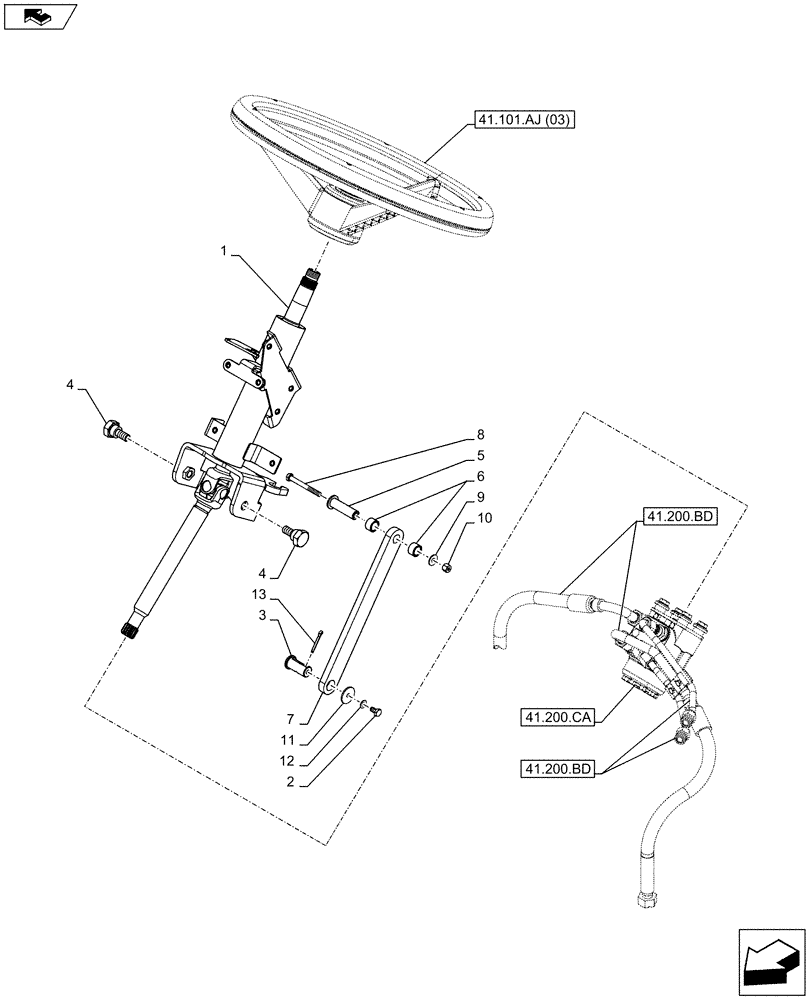 41.101.AJ (03)

1

4

8

5

6

9

10

4

13

3

7

11

12

2

41.200.BD

41.200.CA

41.200.BD