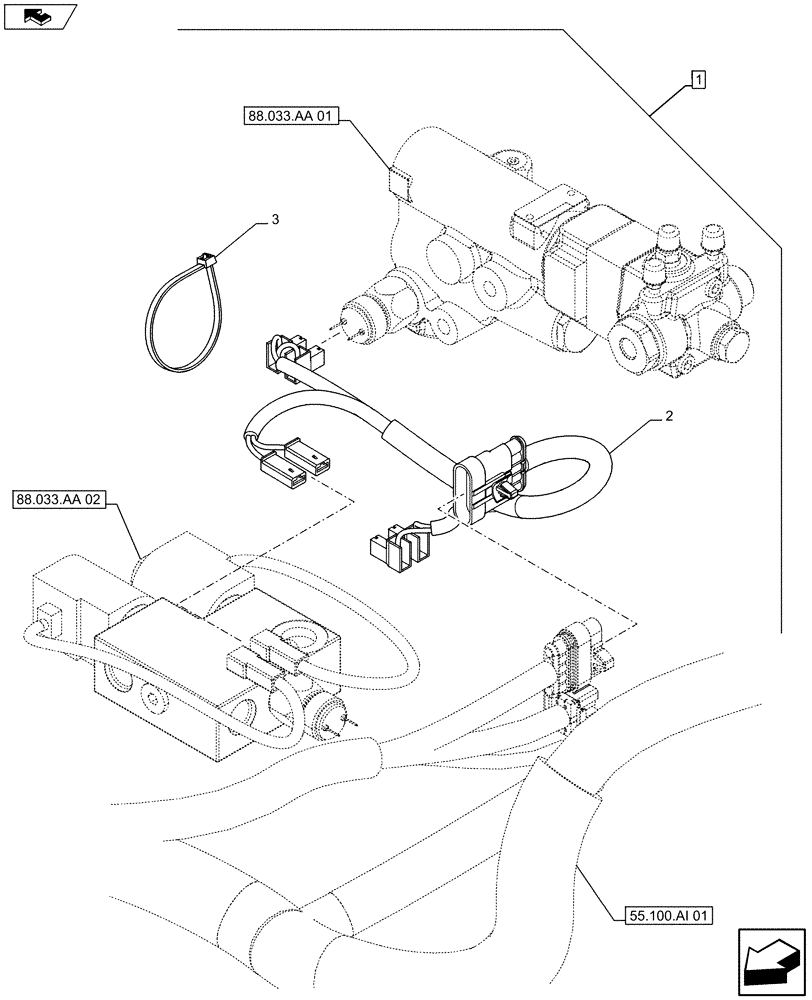 1

88.033.AA 01

3

2

88.033.AA 02

55.100.AI 01