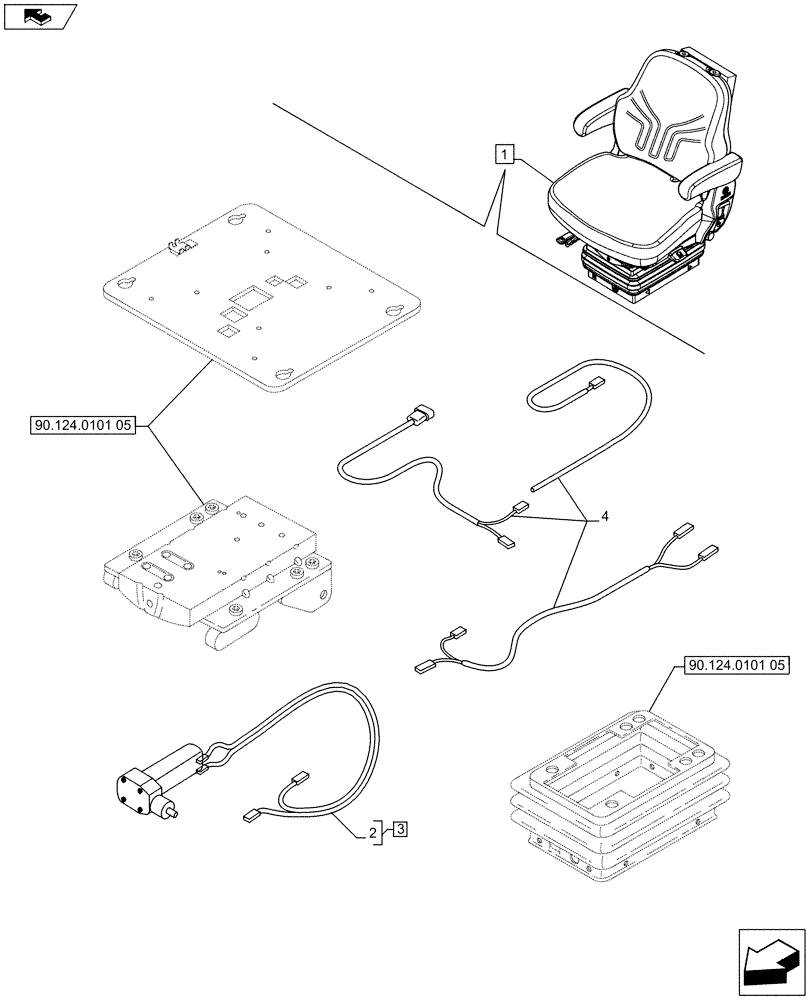 1

90.124.0101 05

4

90.124.0101 05

2 3