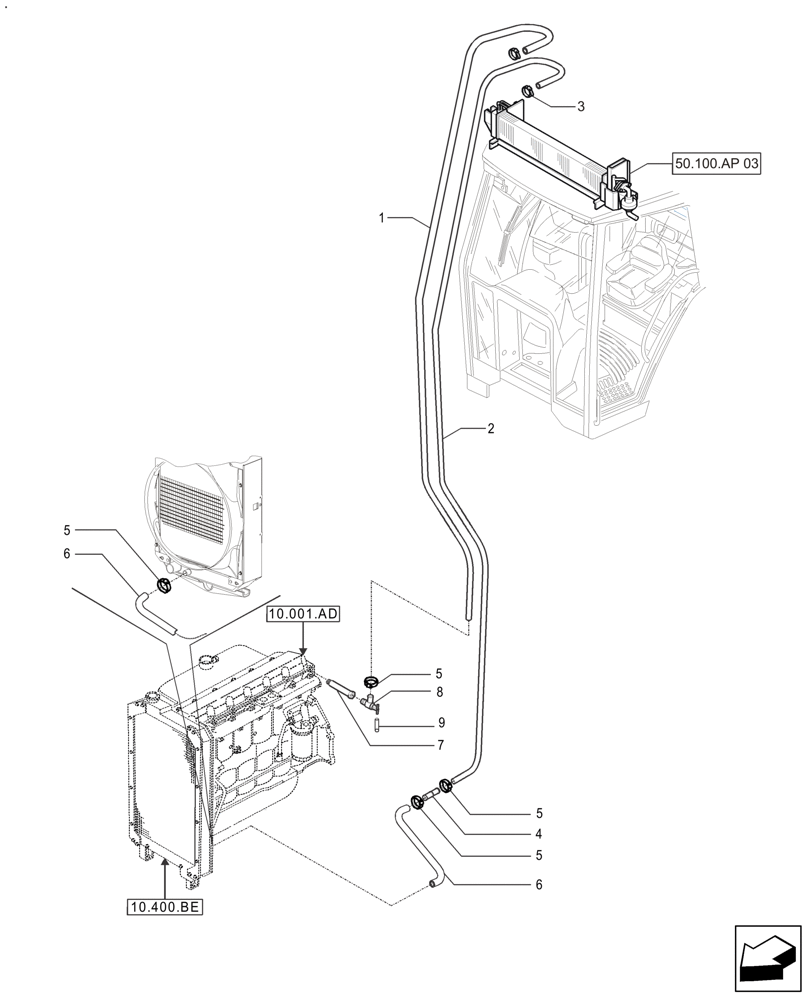 3
50.100.AP 03
1
2
5
6
10.001.AD
5
8
9
7
5
4
5
6
10.400.BE