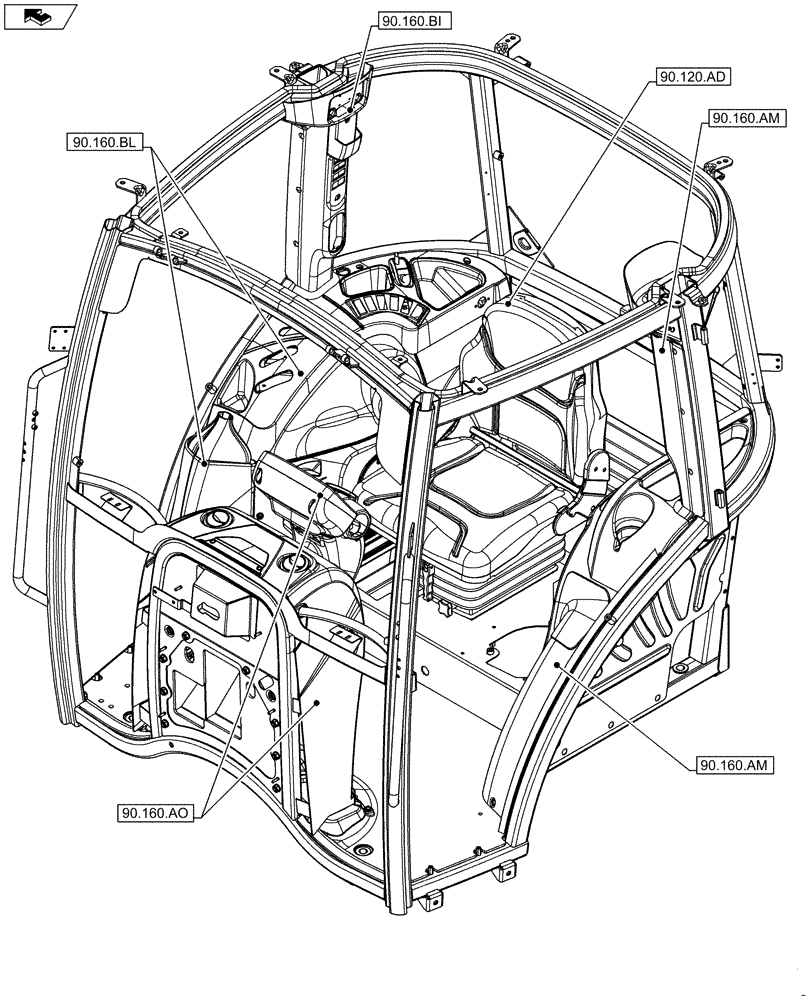 90.160.BI

90.120.AD

90.160.AM

90.160.BL

90.160.AM

90.160.AO