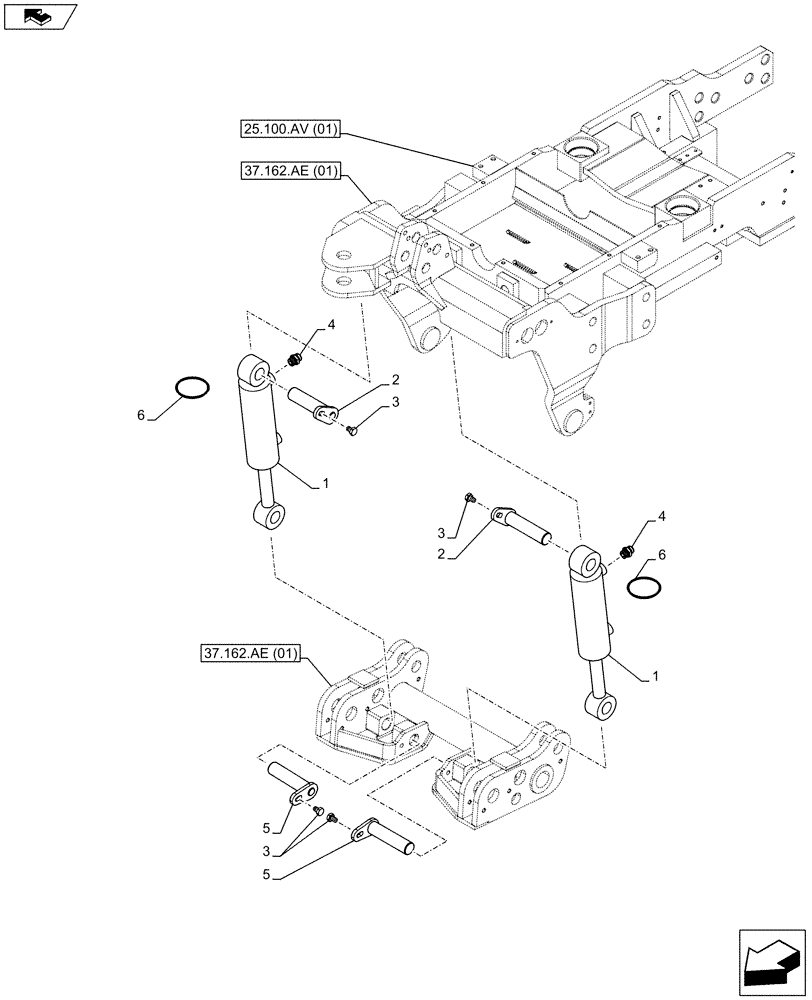 25.100.AV (01)

37.162.AE (01)

4

2

3

6

1

3

2

4

6

1

37.162.AE (01)

5

3

5