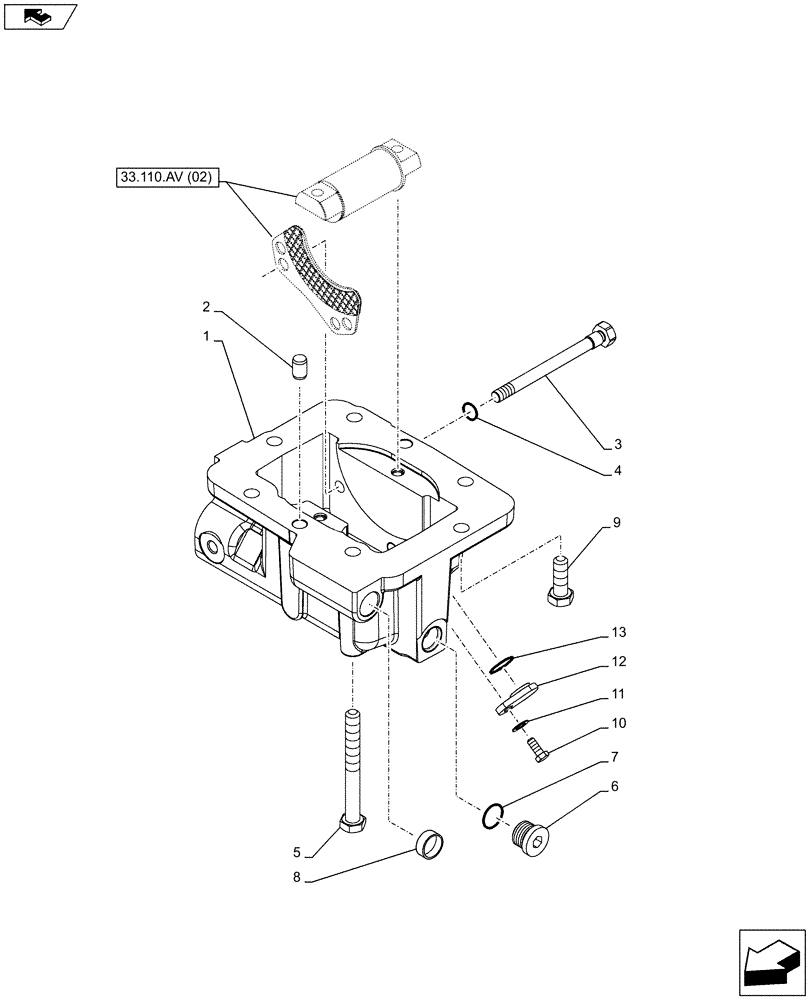 33.110.AV (02)

2

1

3

4

9

13

12

11

10

7

6

5

8