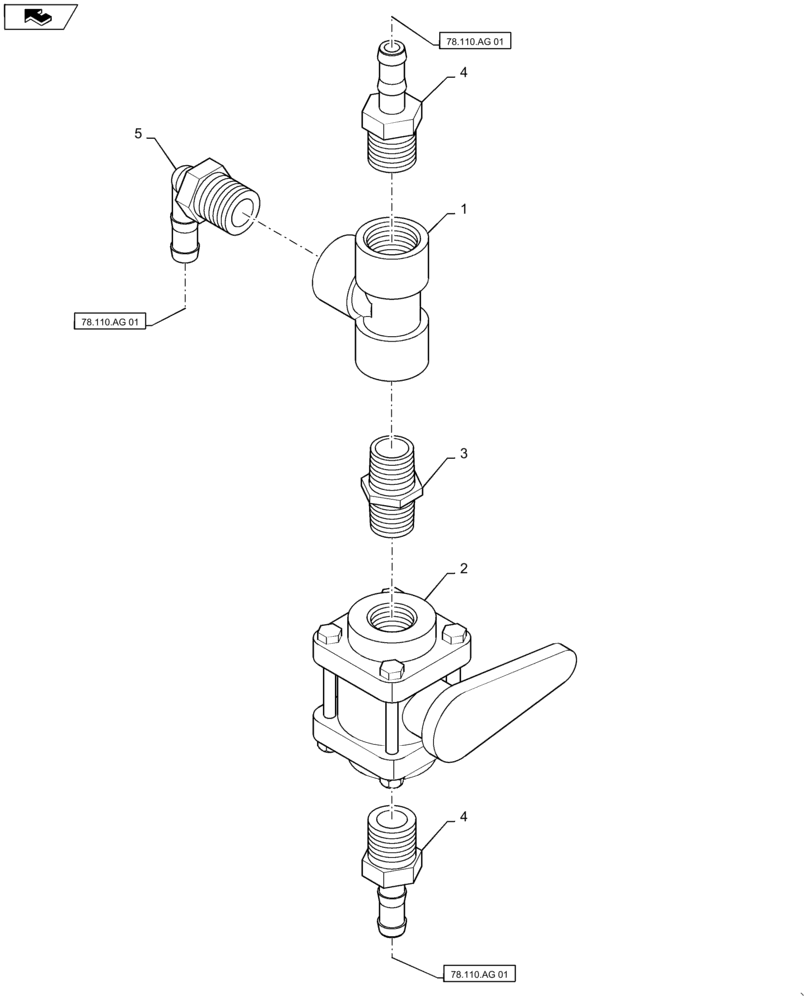 78.110.AG 01

4

5

1

78.110.AG 01

3

2

4

78.110.AG 01