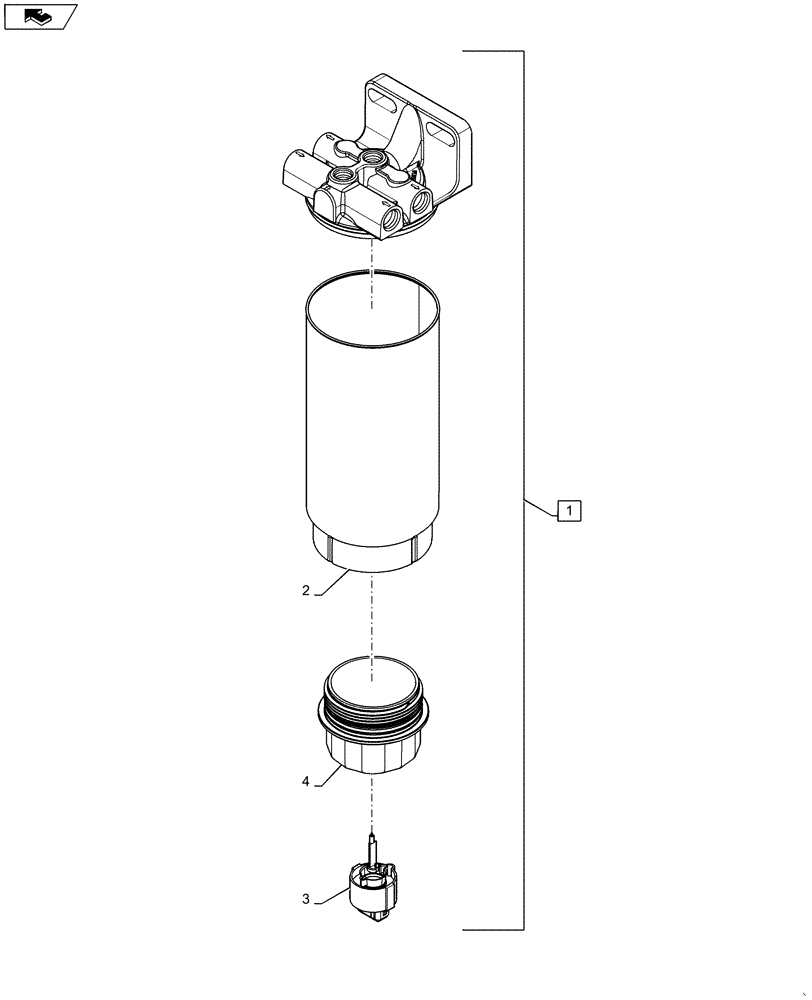 1
2
4
3