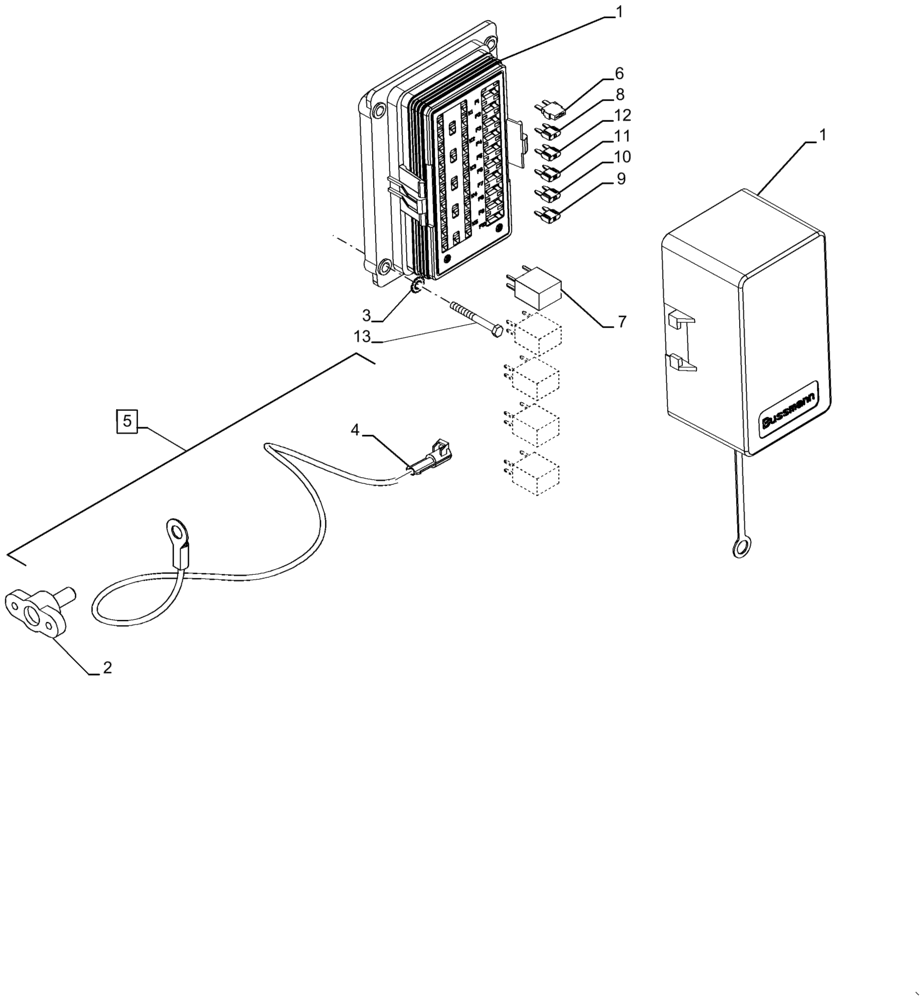 1
6
8
12
11
10
9
1
3
13
7
5
4
Bussmann
2