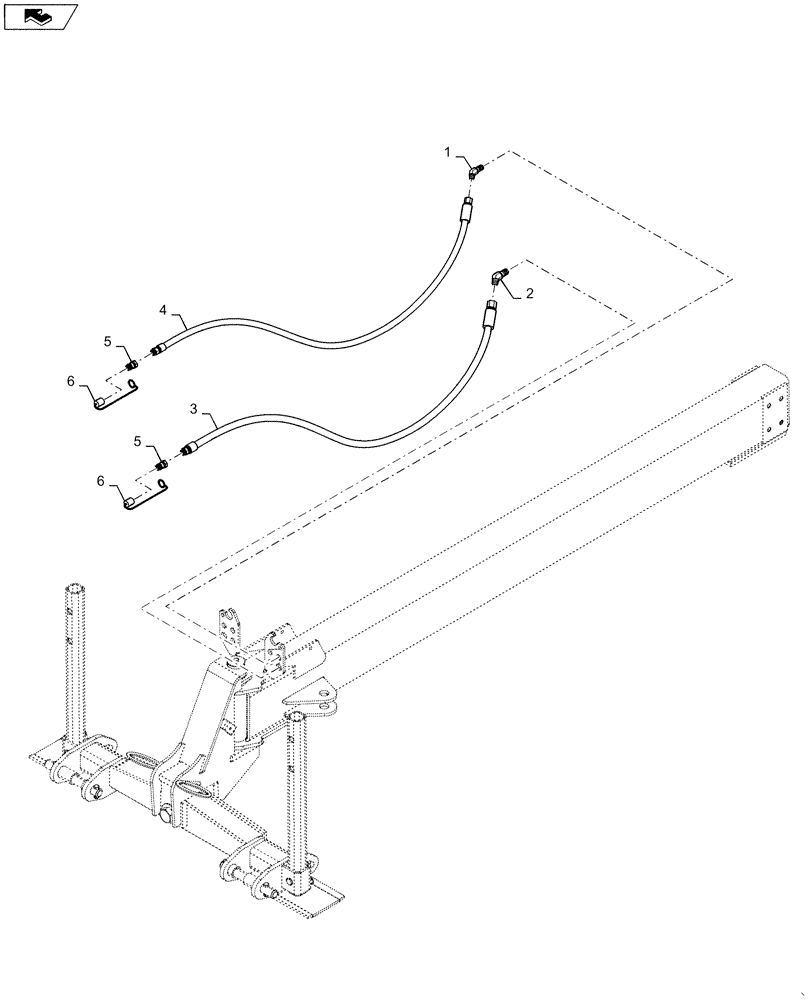 1
2
4
5
6
3
5
6