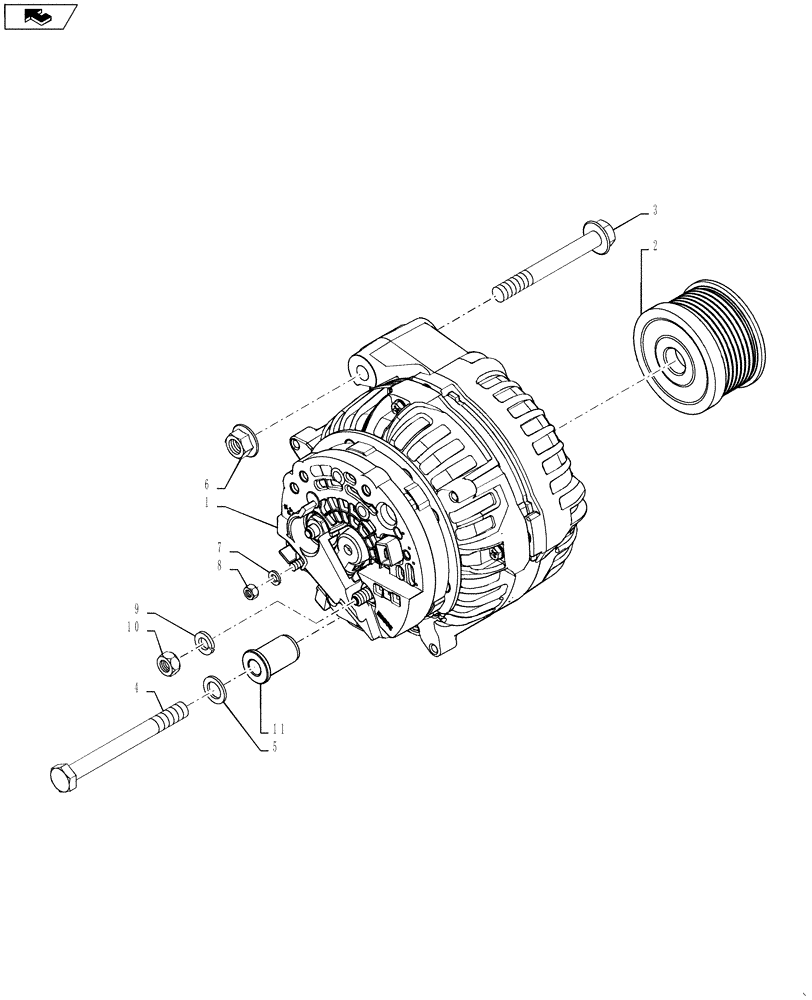 3
2
6
1
7
8
9
10
4
11
5