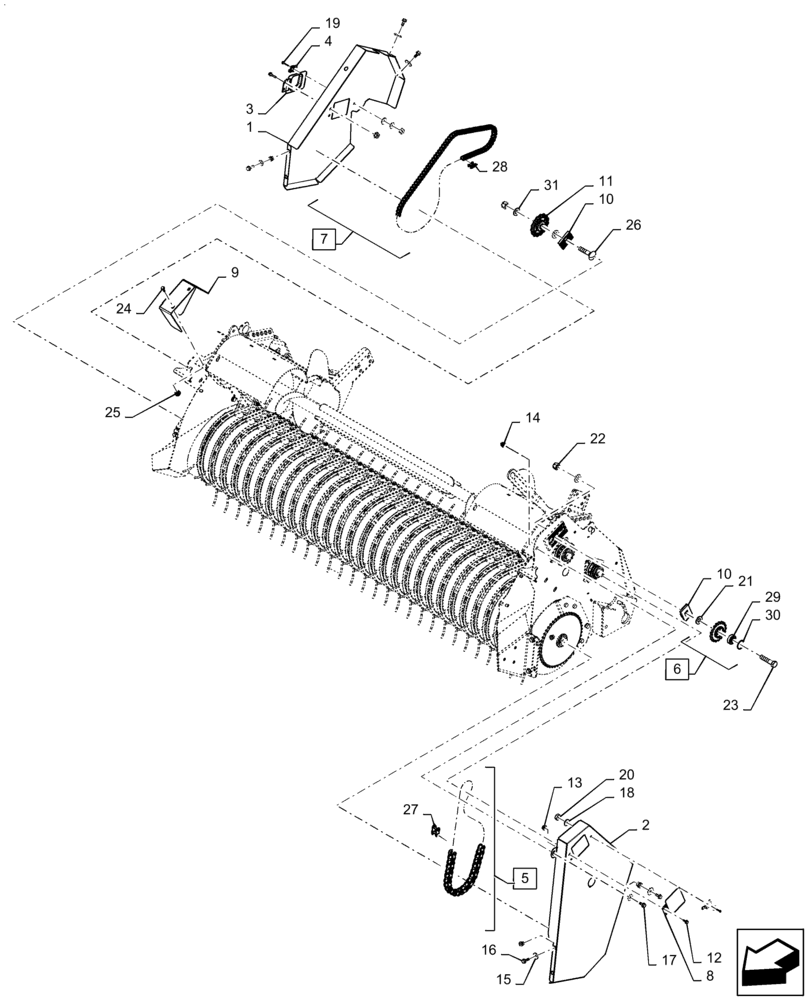 19
4
3
1
28
31
11
10
26
7
9
24
25
14
22
10
21
29
30
6
23
13
20
18
2
27
5
16
15
17
12
8