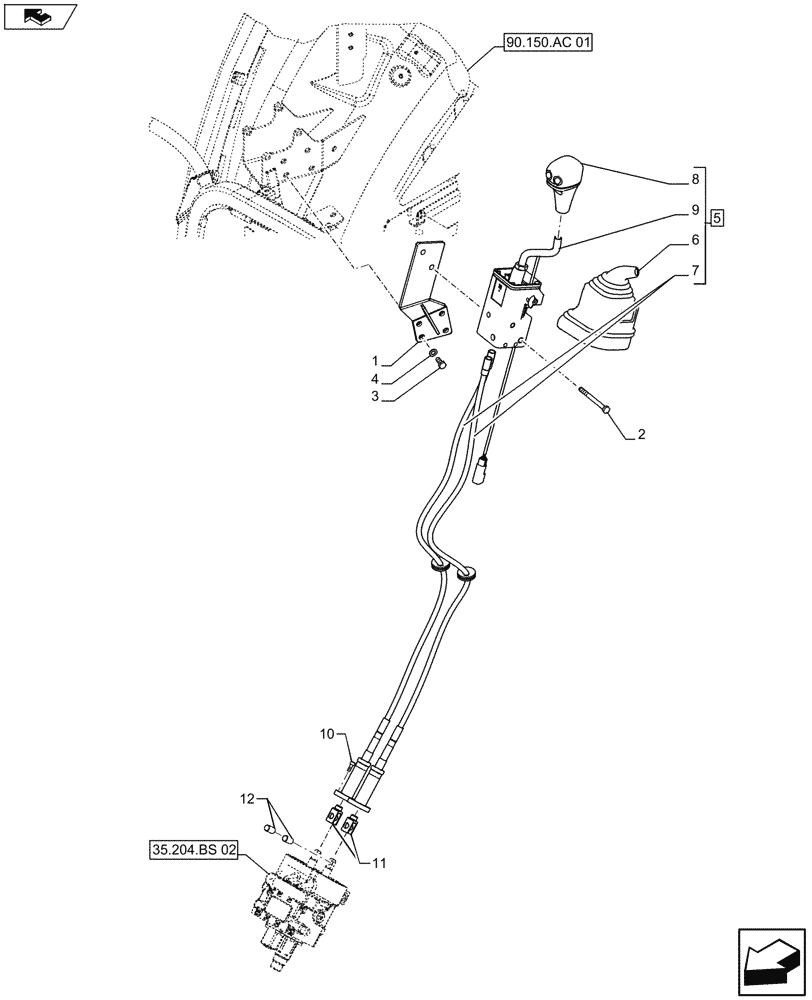 90.150.AC 01
8
9
5
6
7
1
4
3
2
10
12
11
35.204.BS 02