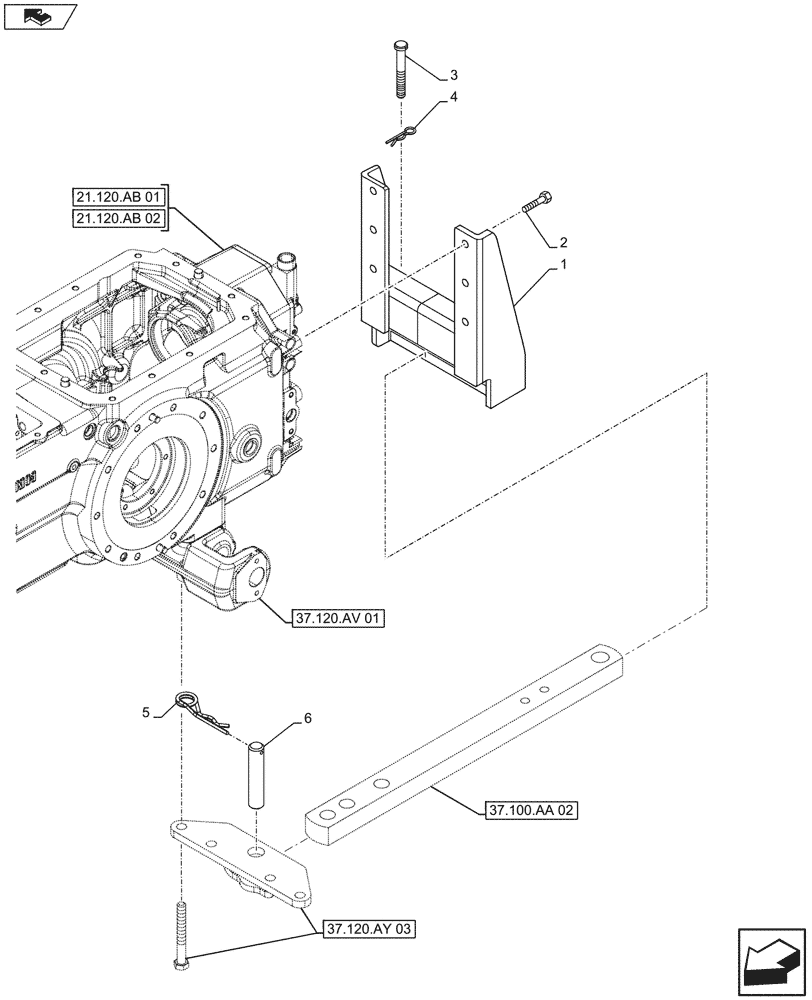 3

4

21.120.AB 01
21.120.AB 02

2

1

37.120.AV 01

5

6

37.100.AA 02

37.120.AY 03