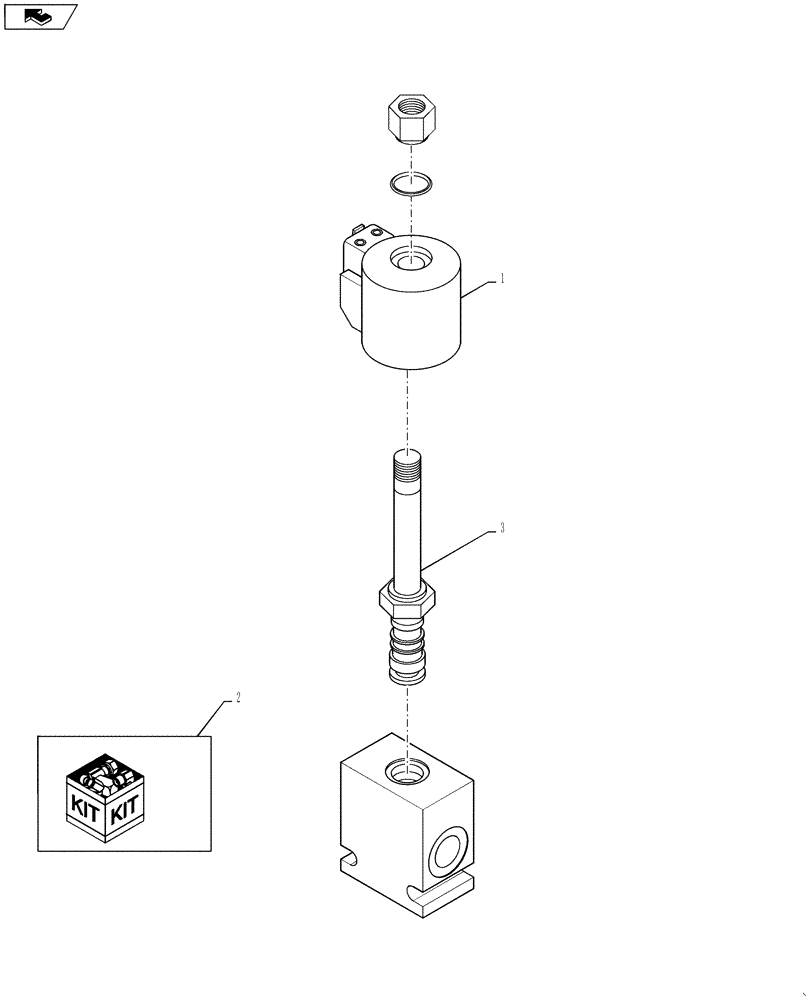 1

3

2

KIT KIT