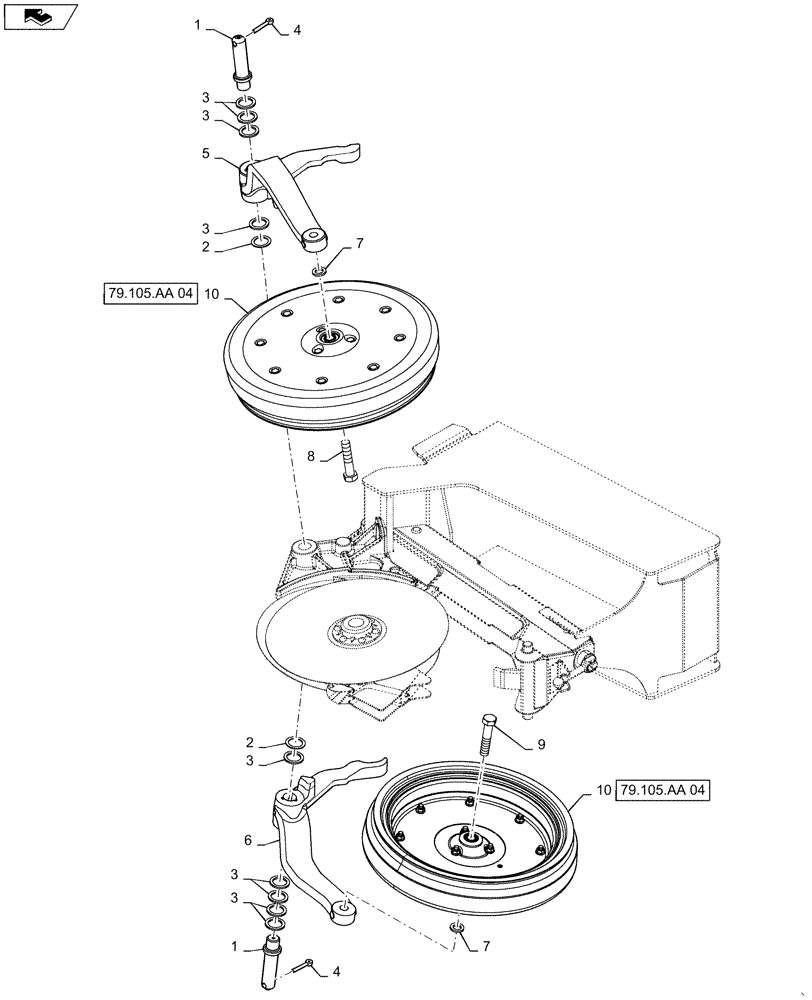 1
4
3
3
5
3
2
7
79.105.AA 04
10
8
2
3
9
10
79.105.AA 04
6
3
3
1
4
7