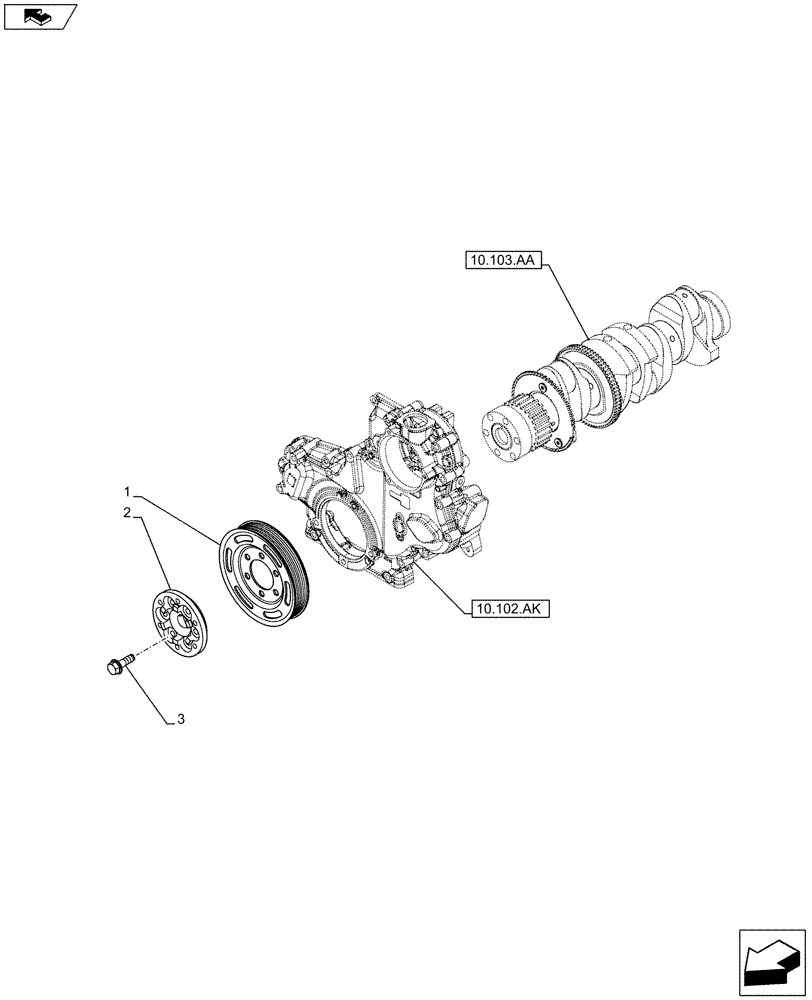 10.103.AA

1

2

10.102.AK

3