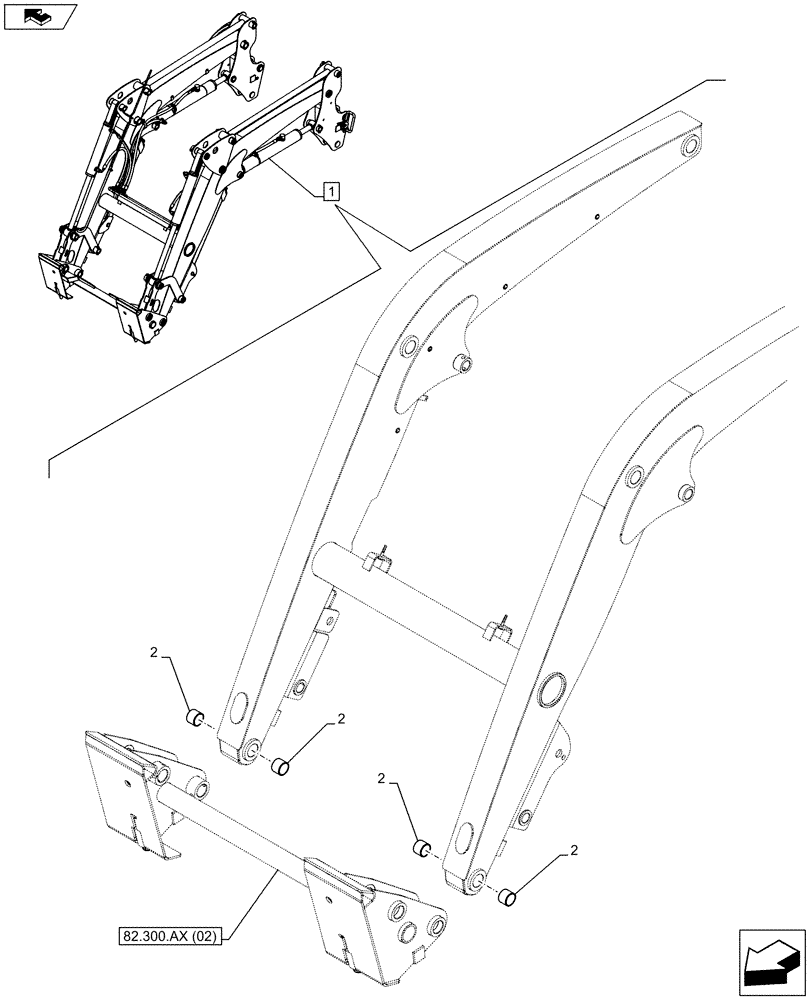 1

2

2

2

2

82.300.AX (02)