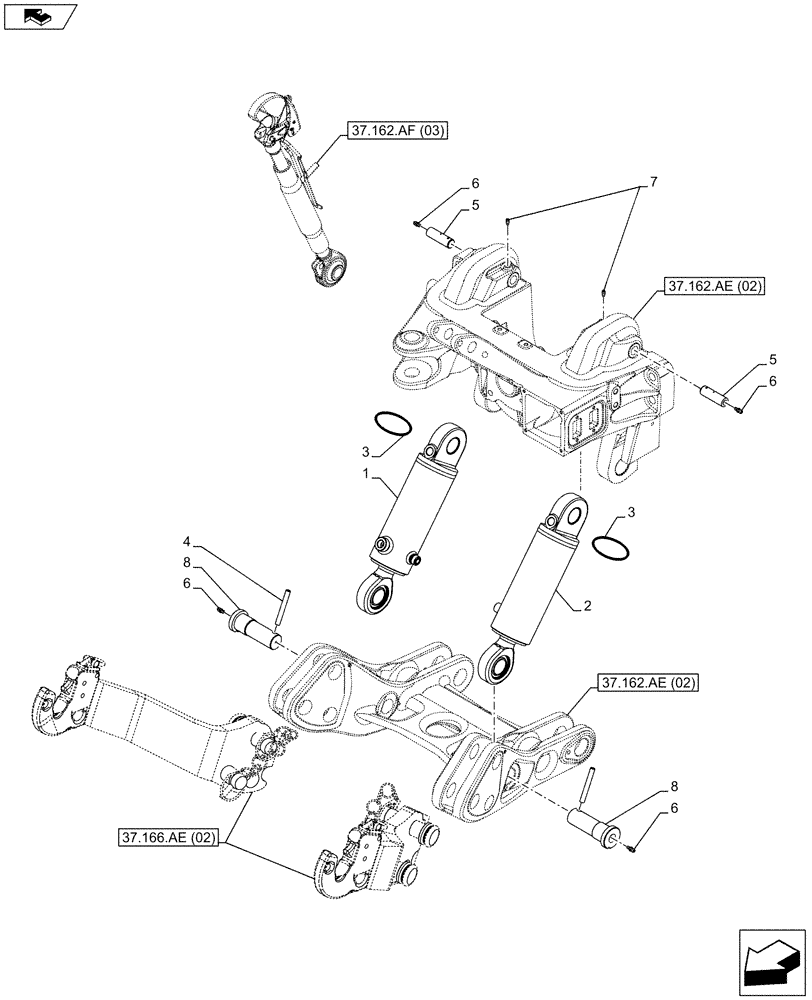 37.162.AF (03)
6
5
7
37.162.AE (02)
5
6
3
1
3
2
4
8
6
37.162.AE (02)
8
6
37.166.AE (02)