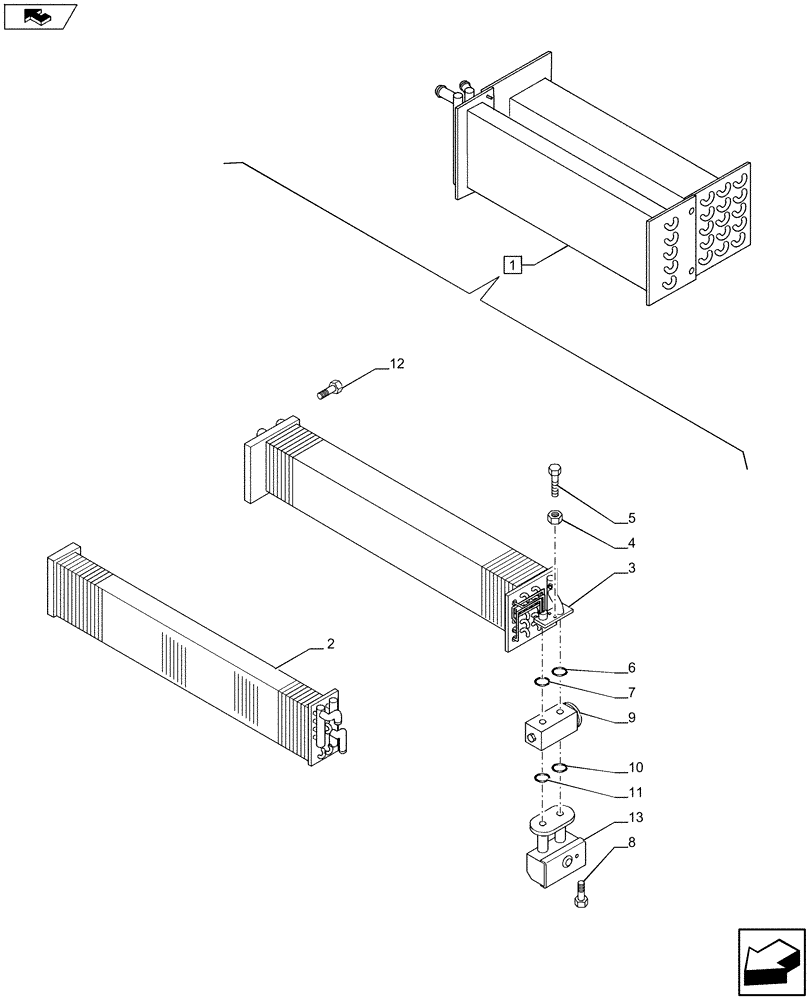 1
12
5
4
3
2
6
7
9
10
11
13
8