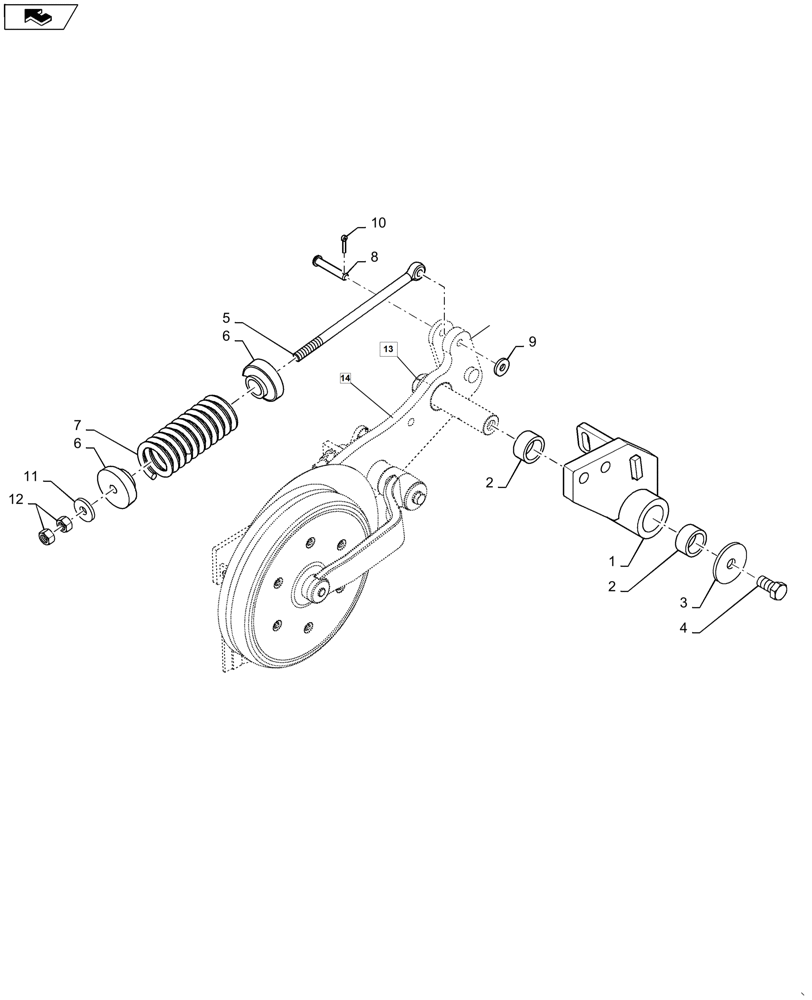 10
8
5
6
13
9
14
7
6
11
12
2
1
2
3
4