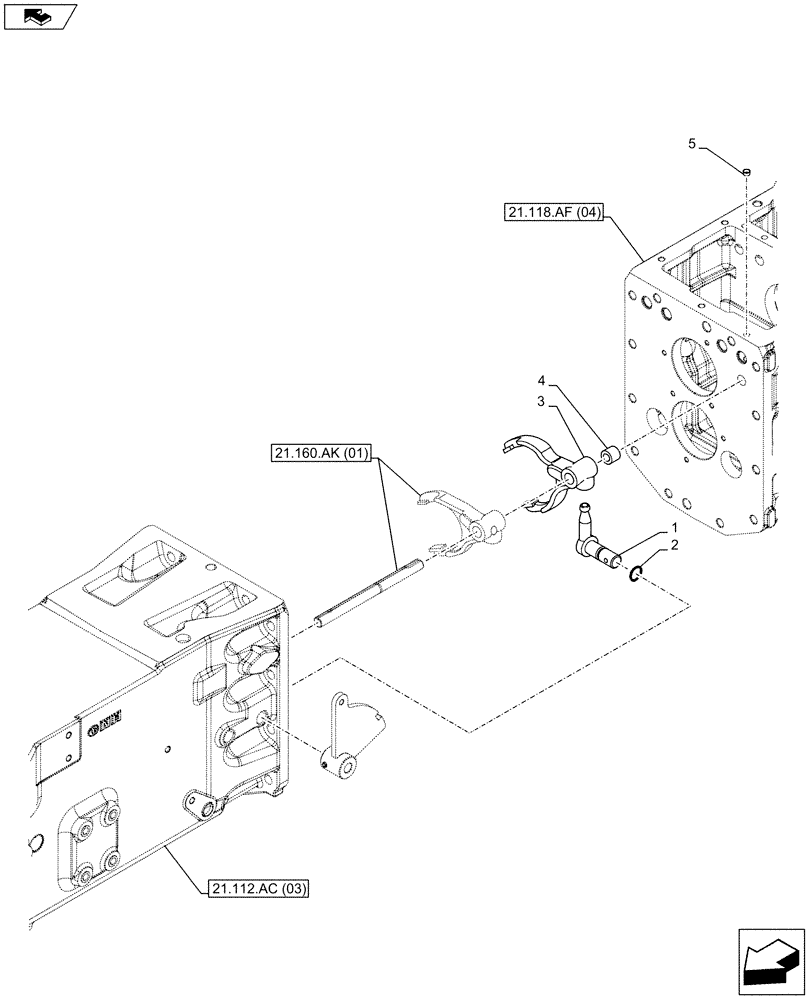 5

21.118.AF (04)

4

3

21.160.AK (01)

1

2

21.112.AC (03)