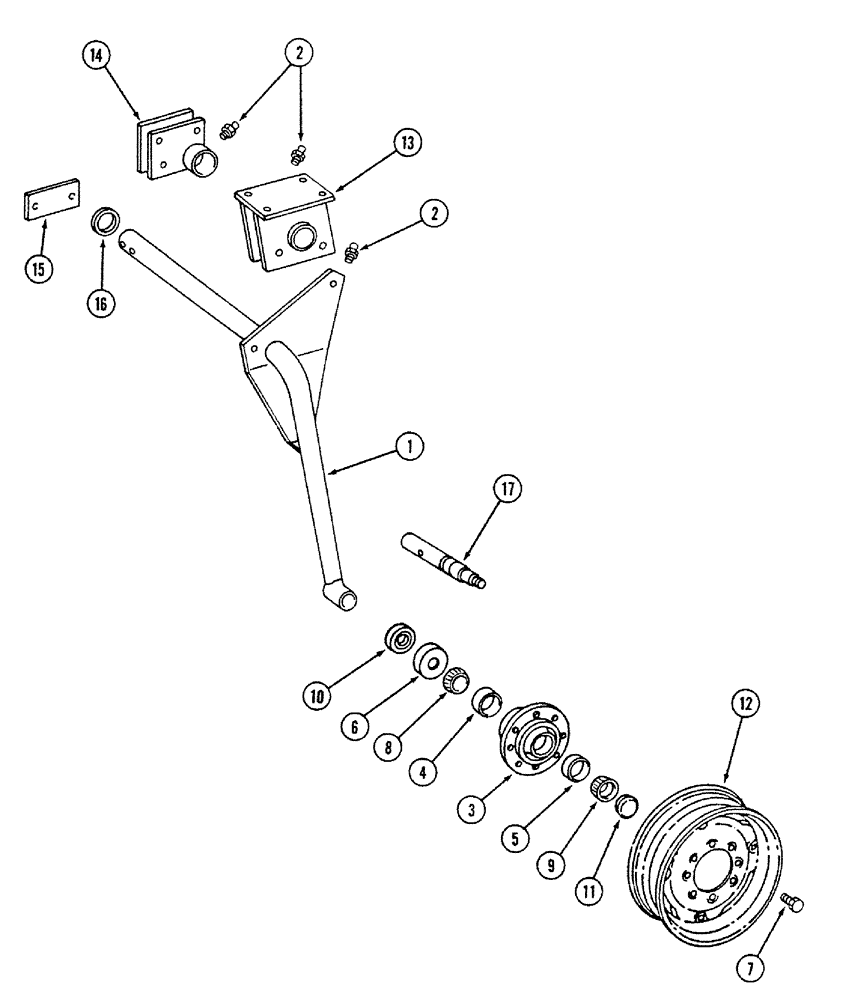 14
2
13
2
15
16
1
17
10
6
8
4
3
5
9
11
12
7