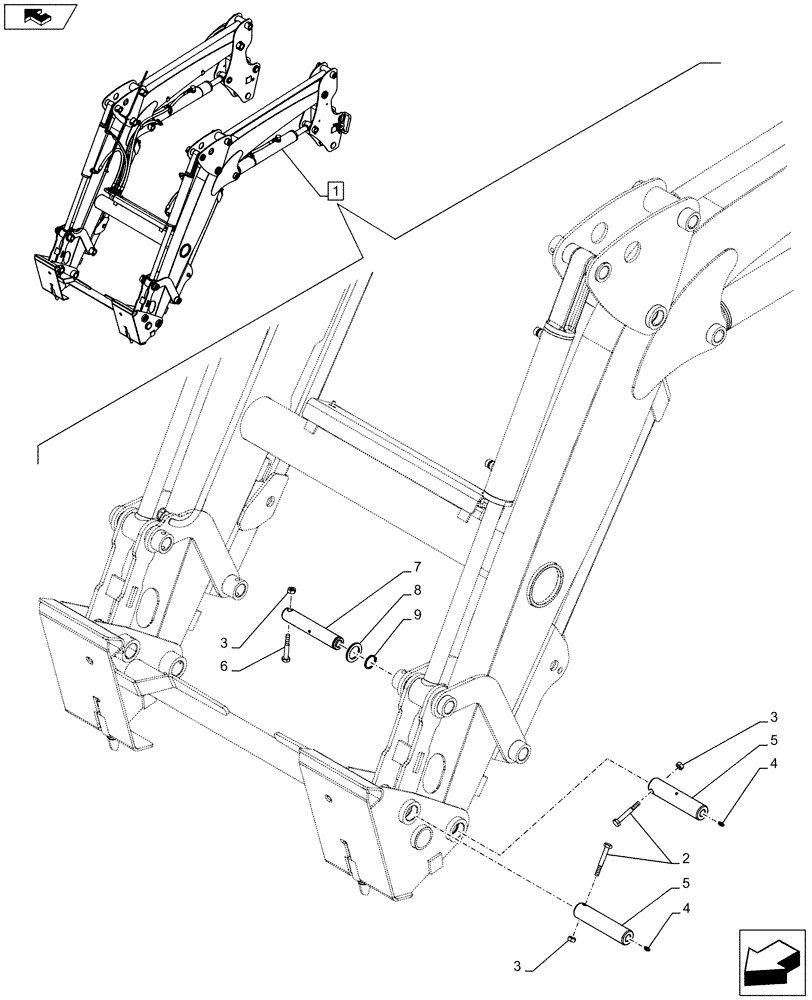 1

7
8
9
3
6

3
5
4
2
5
4
3