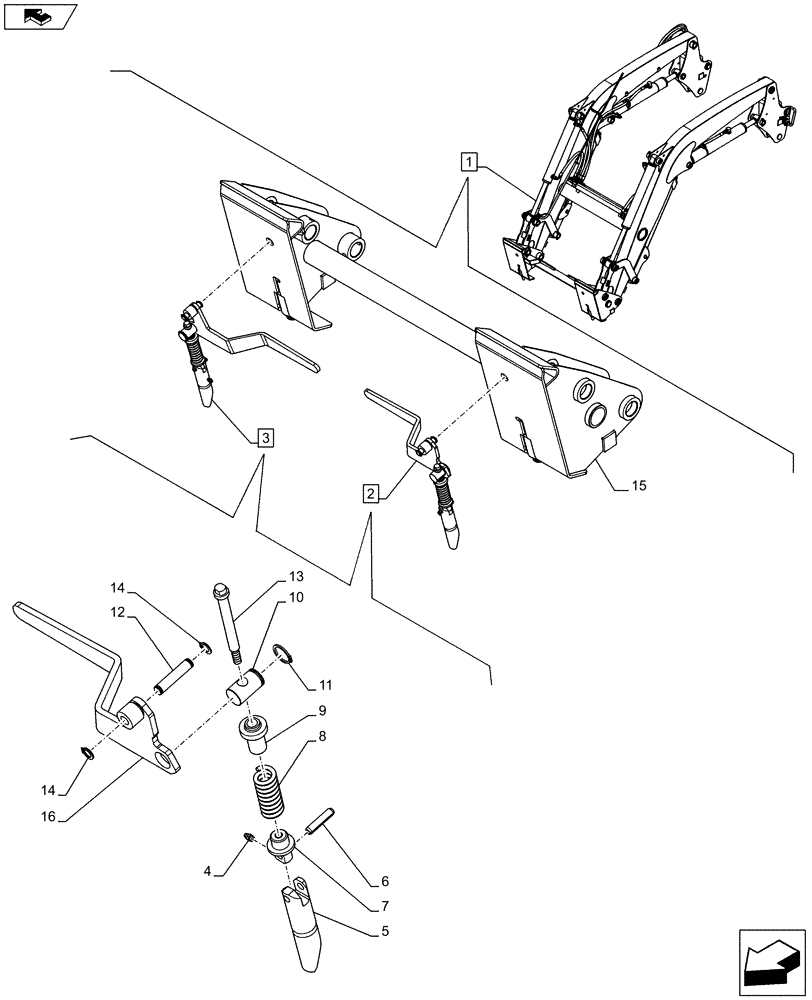 1

3

2

15

14

12

13

10

11

9

8

14

16

4

6

7

5