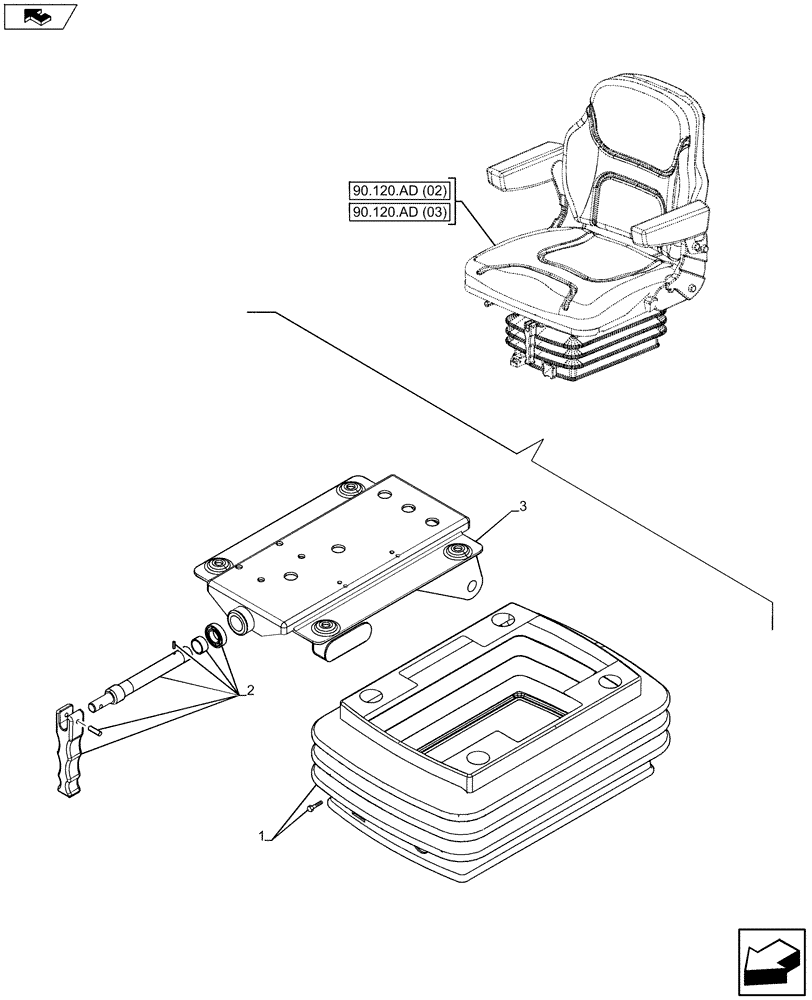 90.120.AD (02)
90.120.AD (03)
3
2
1