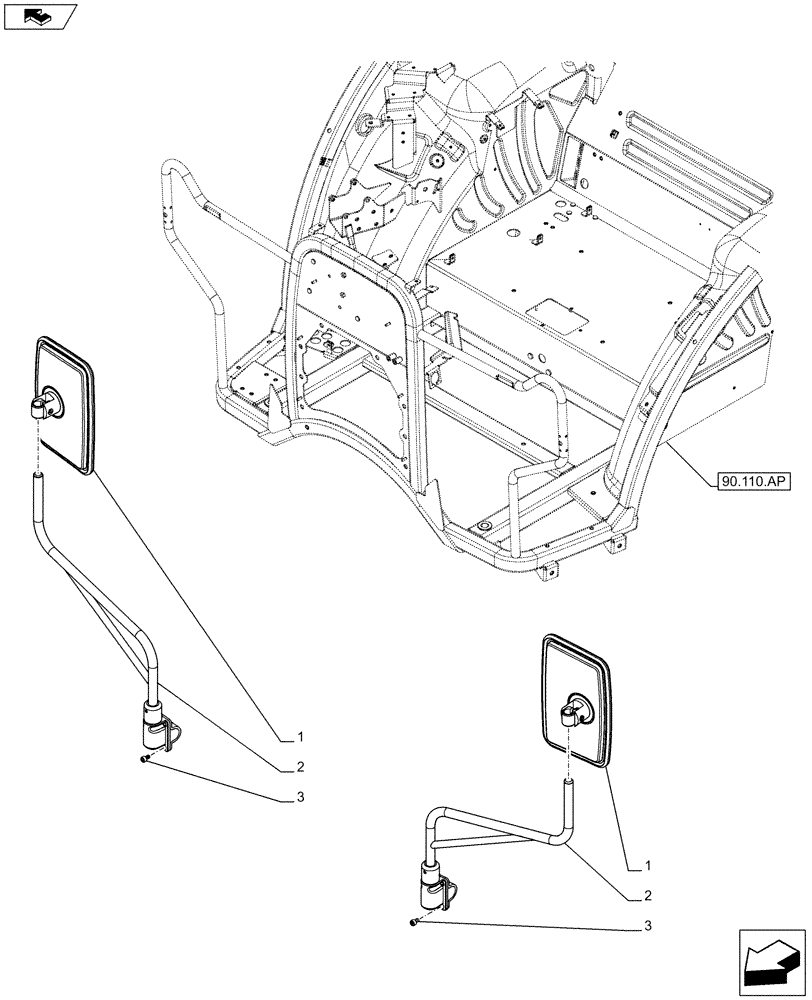 90.110.AP

1
2
3

1
2
3