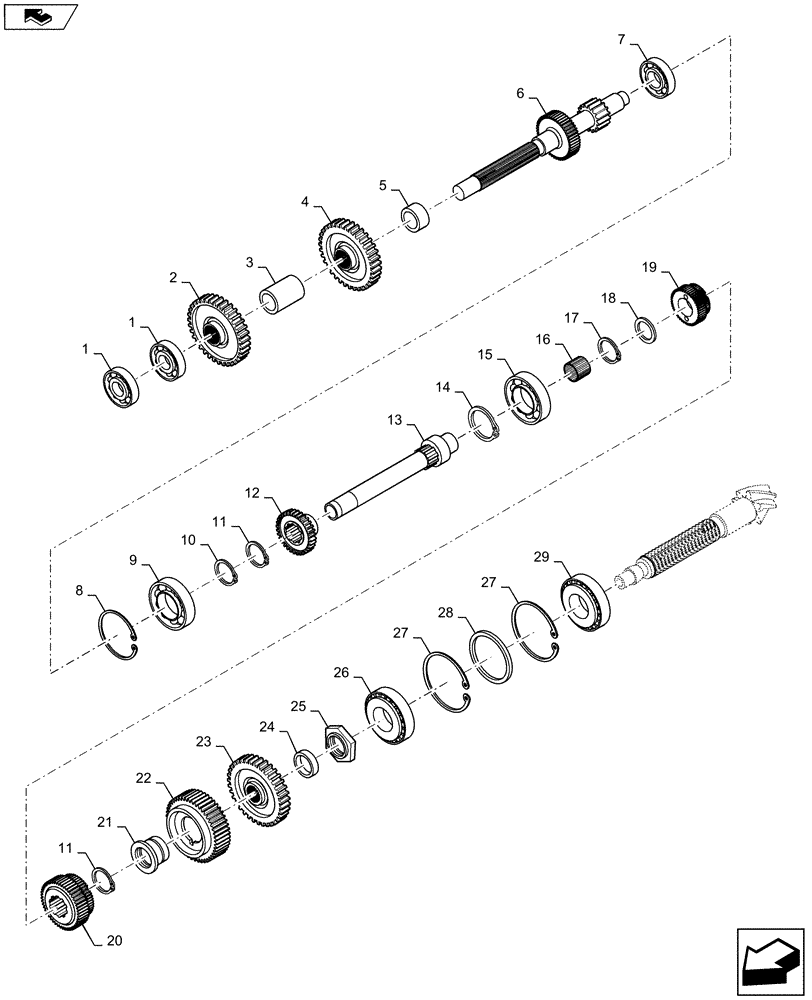 7
6
5
4
3
2
1
1
19
18
17
16
15
14
13
12
11
10
9
8
29
27
28
27
26
25
24
23
22
21
11
20