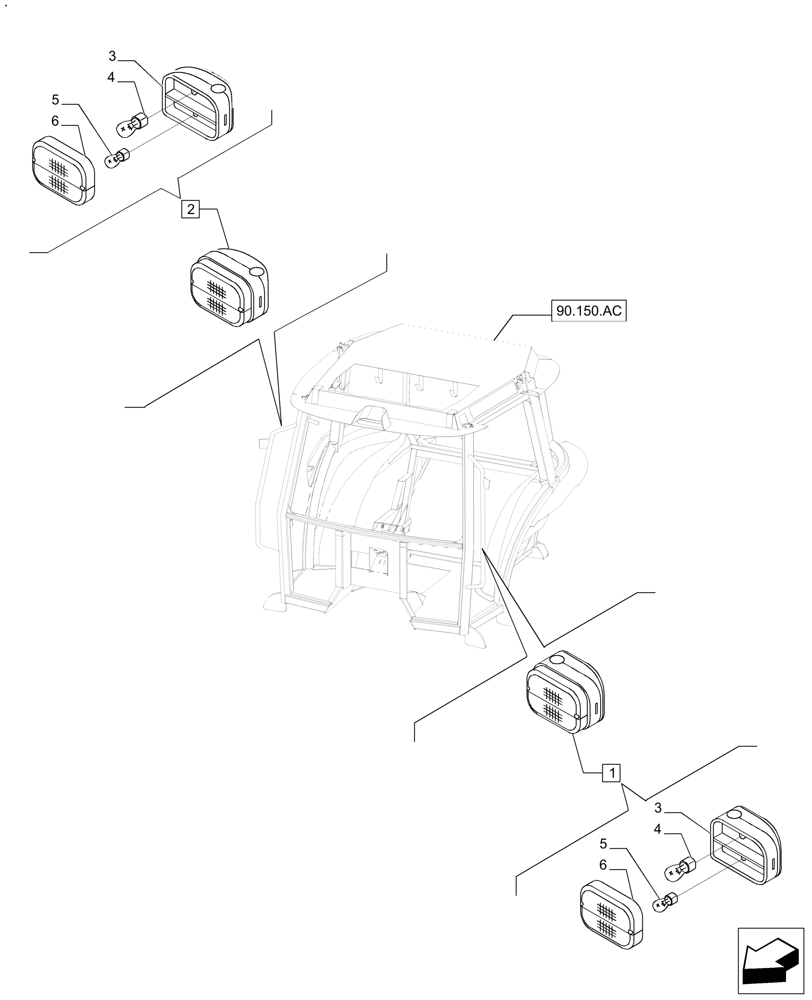 3
4
5
6
2
90.150.AC
1
3
4
5
6