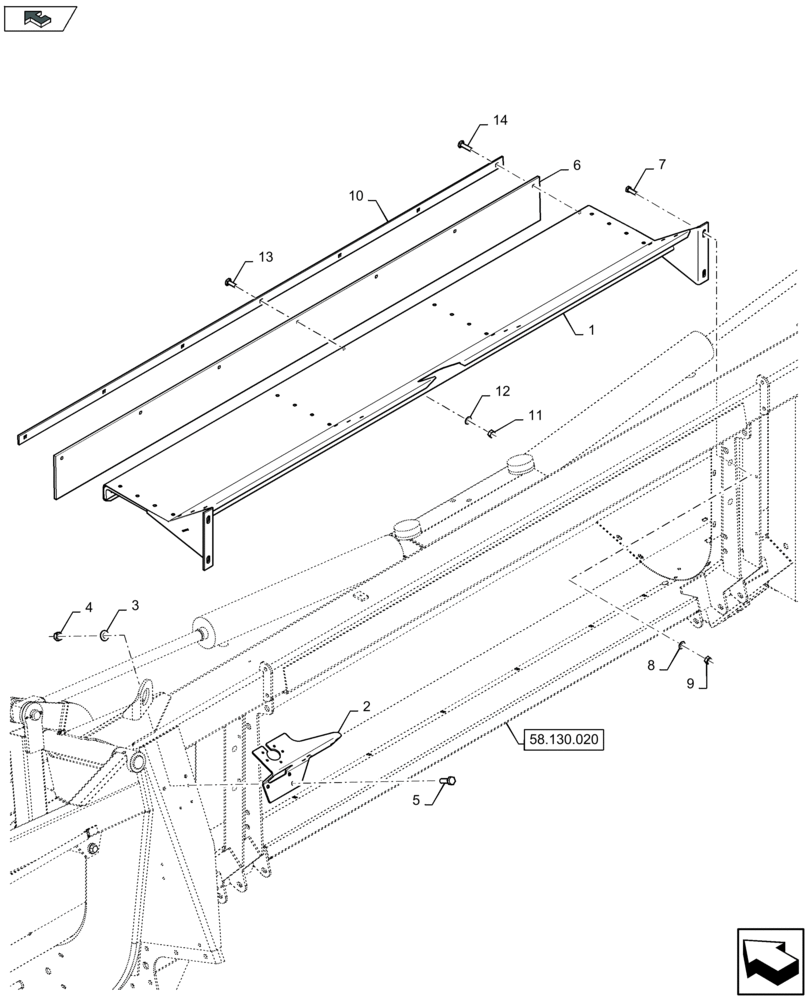 14
6
7
10
13
1
12
11
4
3
8
9
2
58.130.020
5