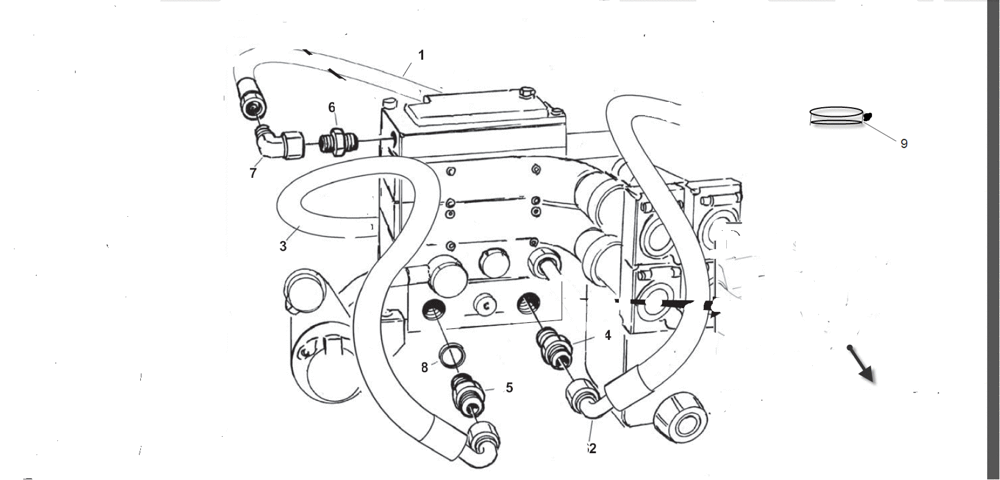 1
6
9
7
3
4
8
5
2