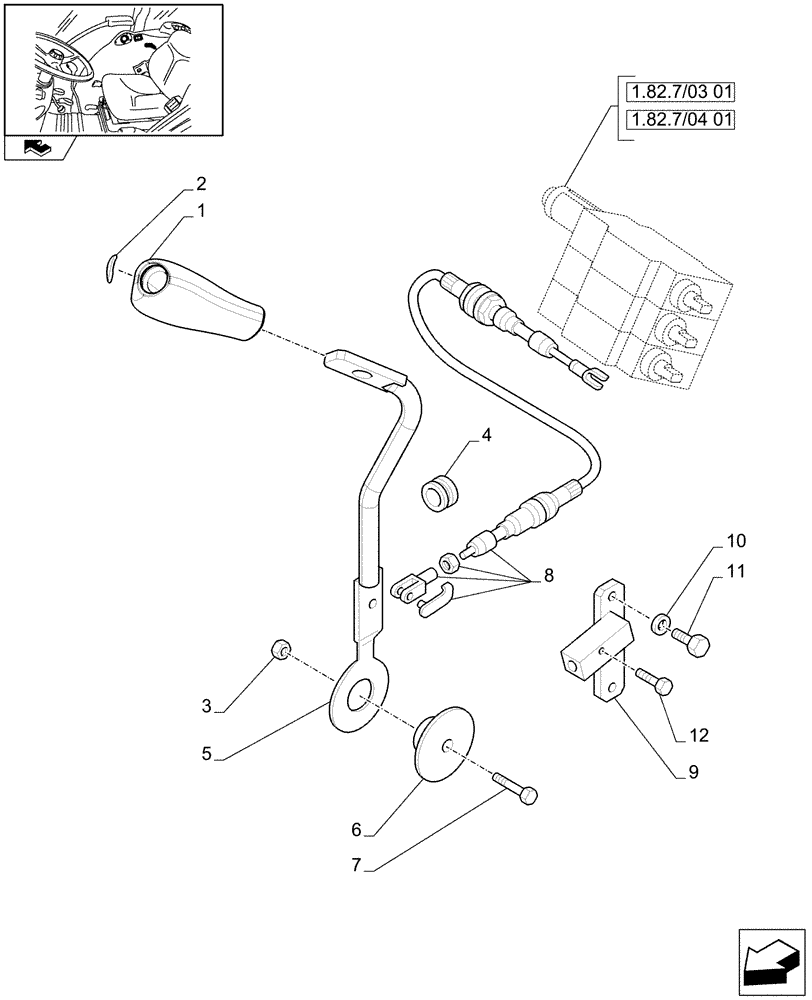 1.82.7/03 01
1.82.7/04 01
2
1
4
10
11
8
3
5
12
9
6
7