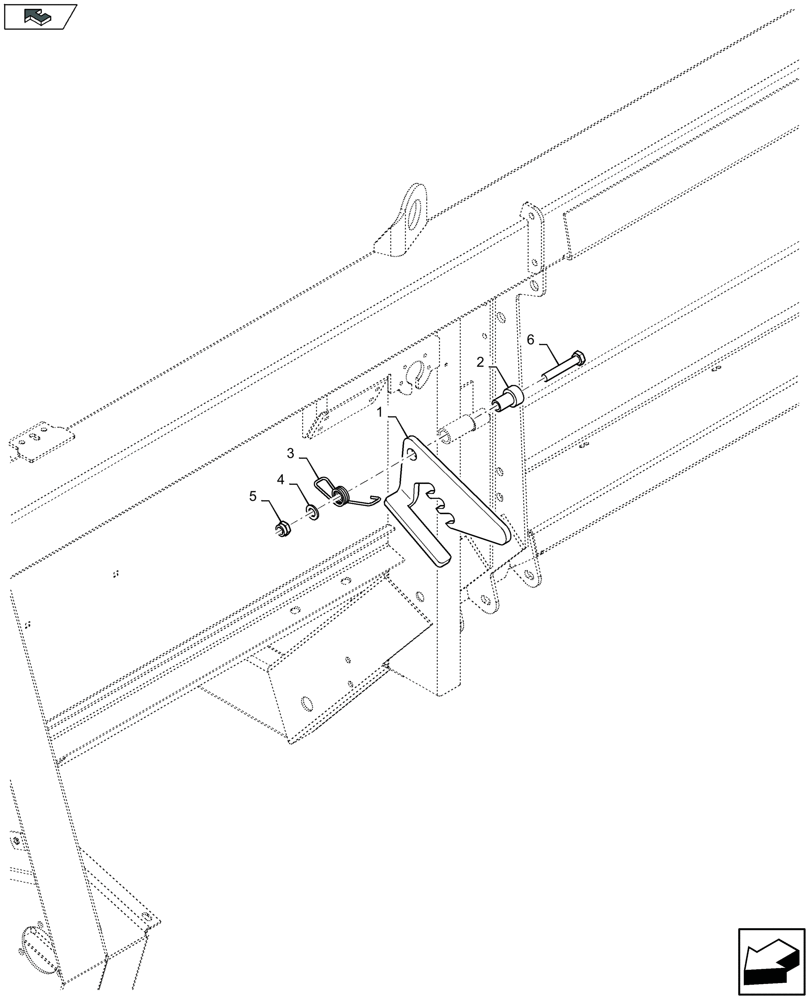 6
2
1
3
4
5