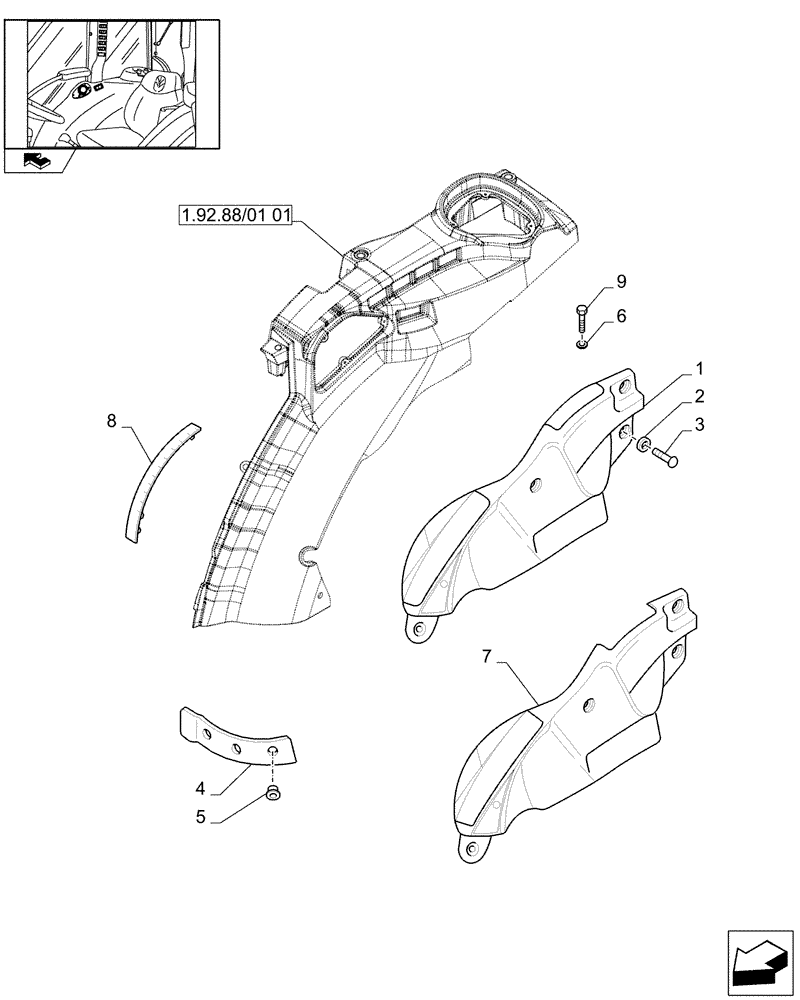 1.92.88/01 01

9
6
1
2
3
8
7
4
5