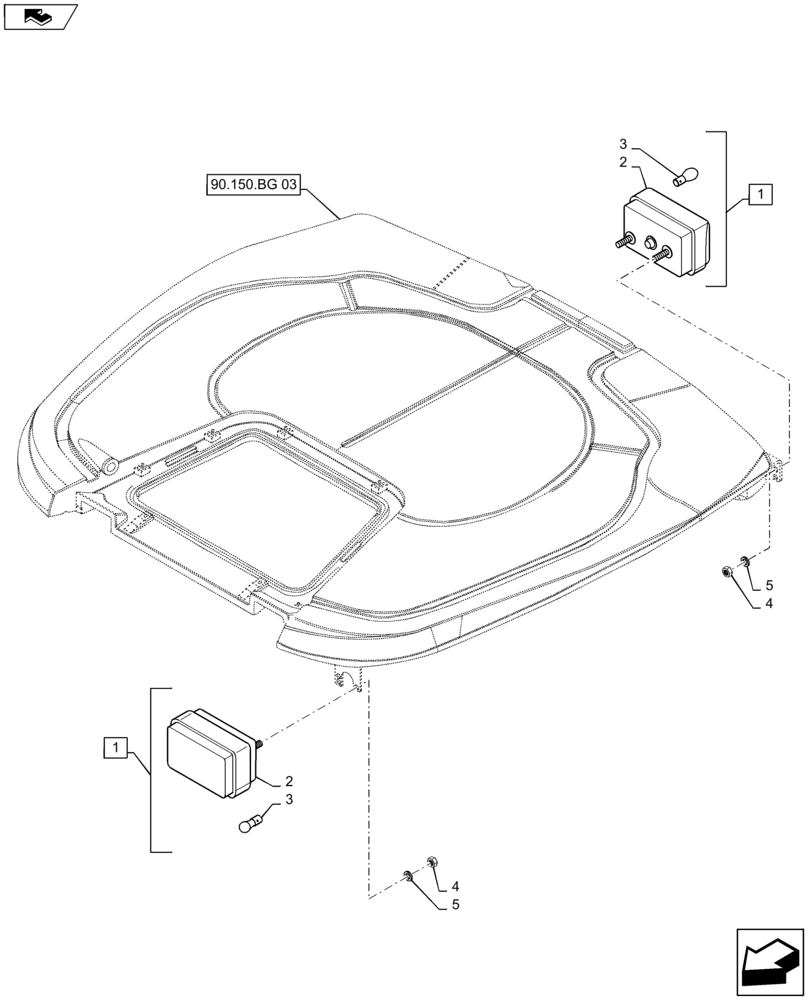 90.150.BG 03

3
2
1

5
4

1
2
3

4
5