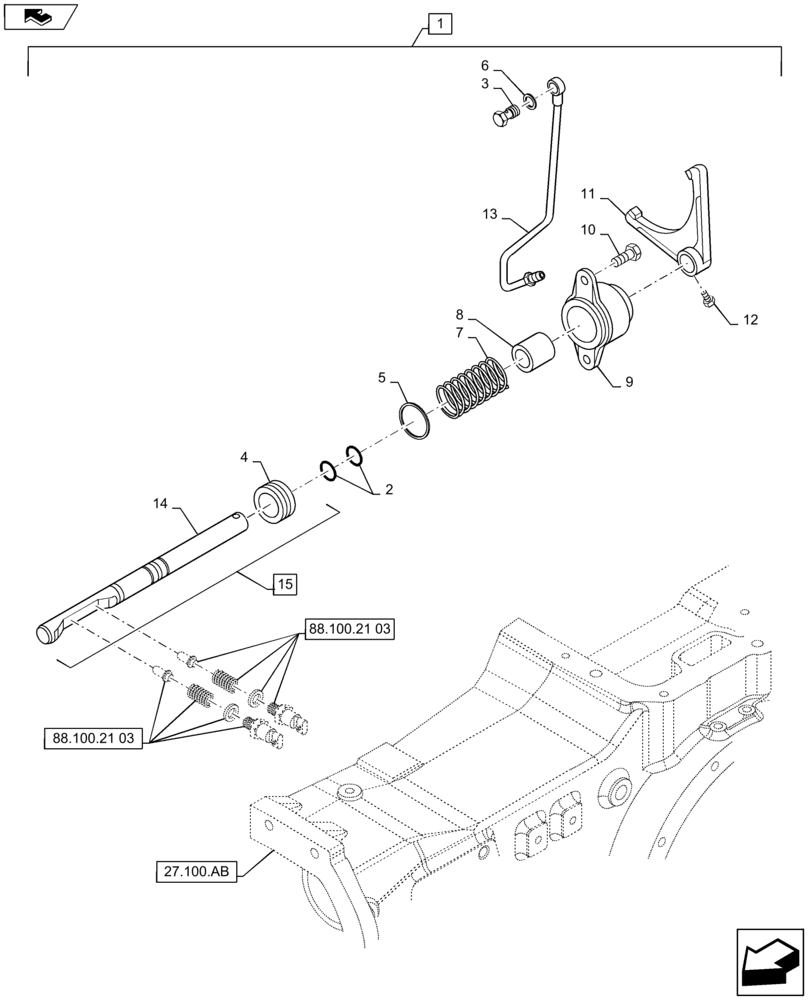 1

6
3
13
11
10
12
8
7
9
5
4
2
14
15
88.100.21 03
88.100.21 03
27.100.AB