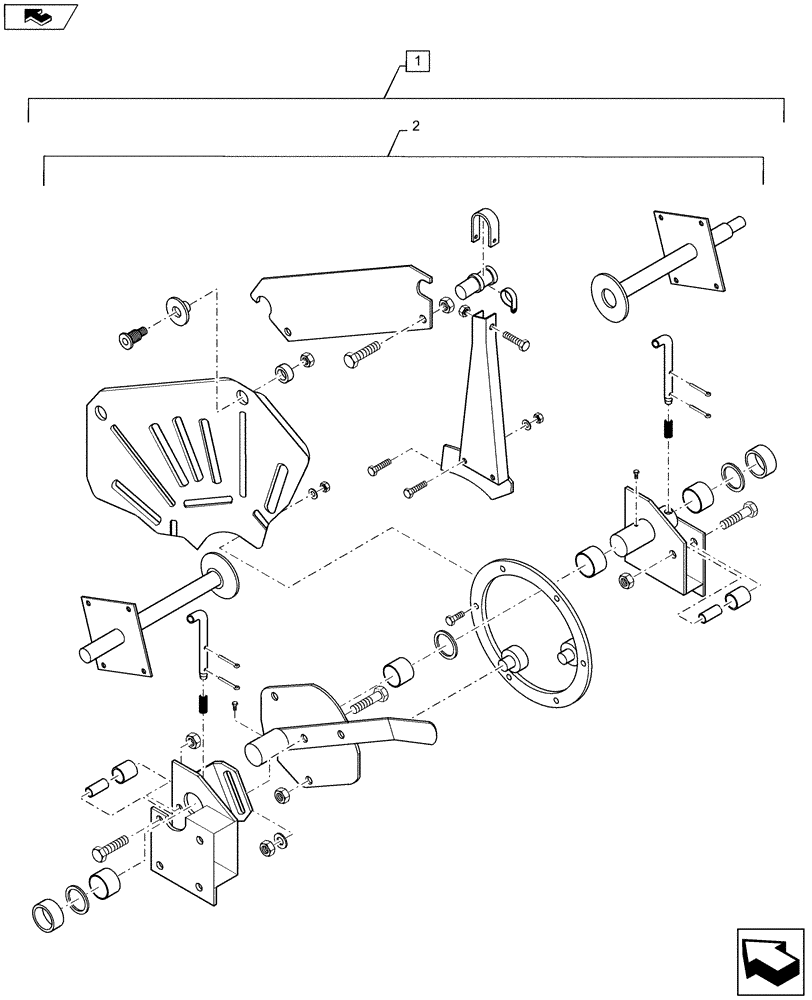 1

2