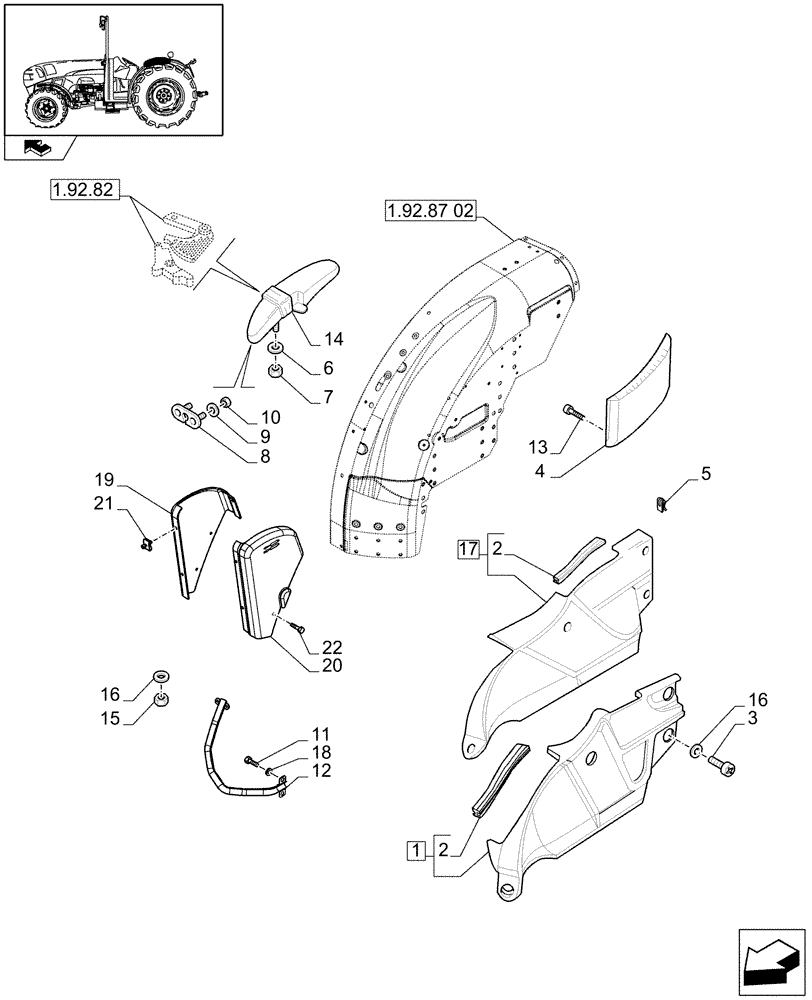 1.92.82

1.92.87 02

14
6
7
10
9
8
13
4
5
19
21
17
2
22
20
16
15
11
18
12
16
3
1
2