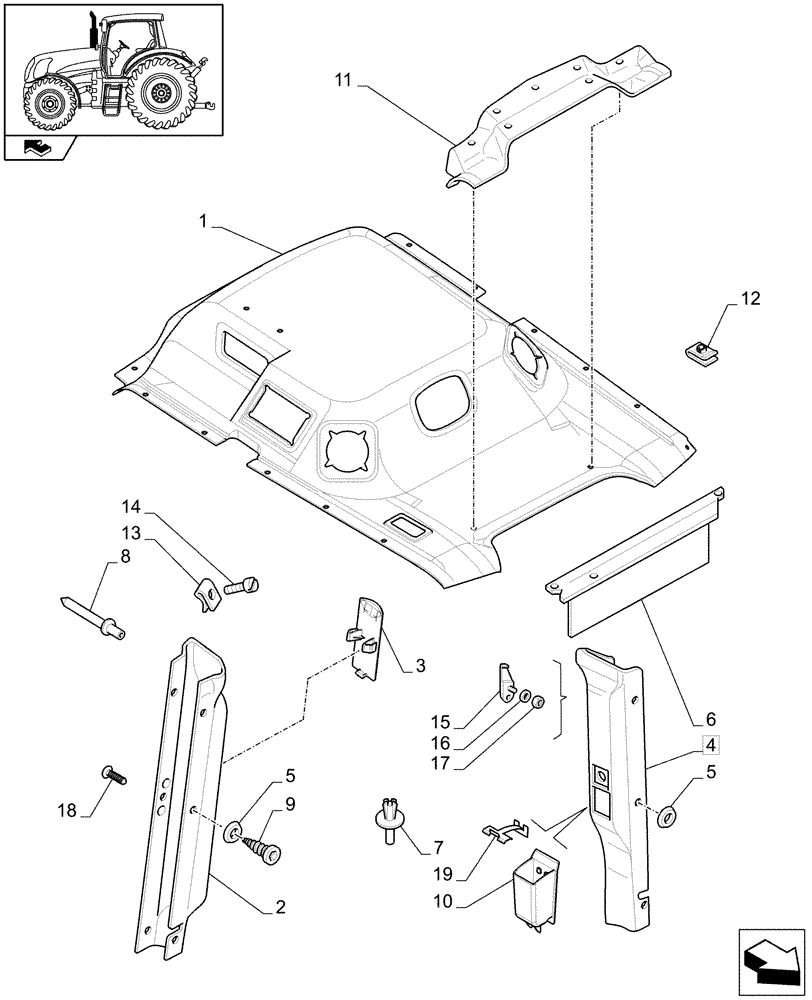 11
1
12
14
13
8
3
15
16
17
6
4
5
18
5
9
7
19
10
2