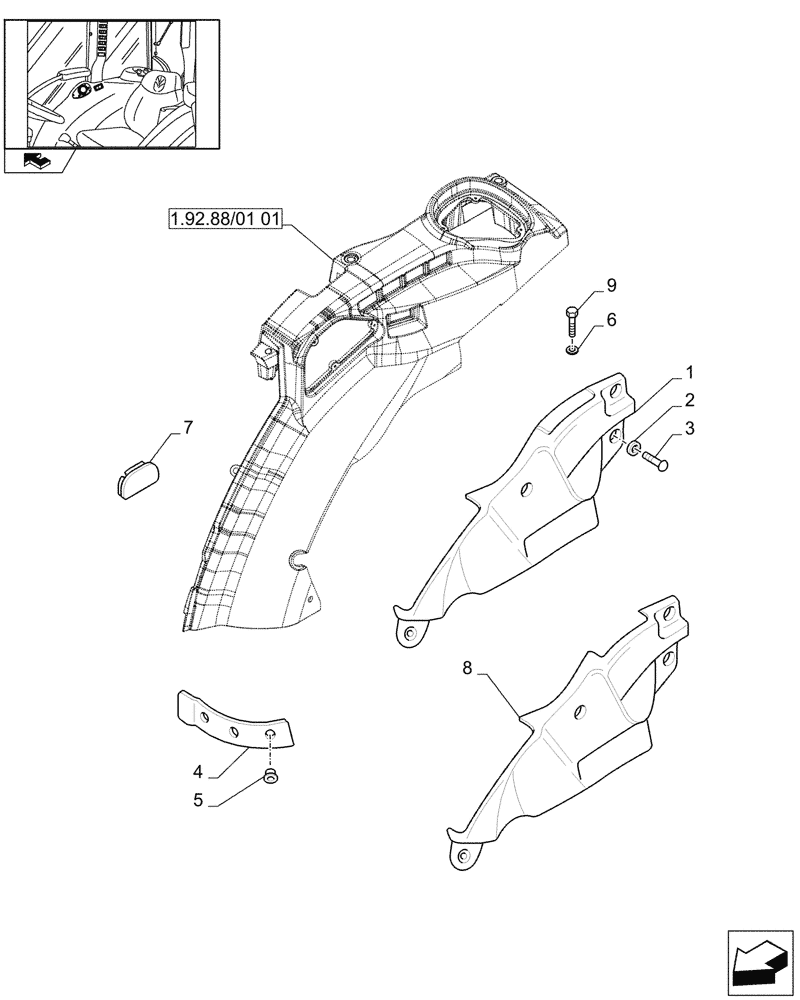 1.92.88/01 01
9
6
1
2
3
7
8
4
5