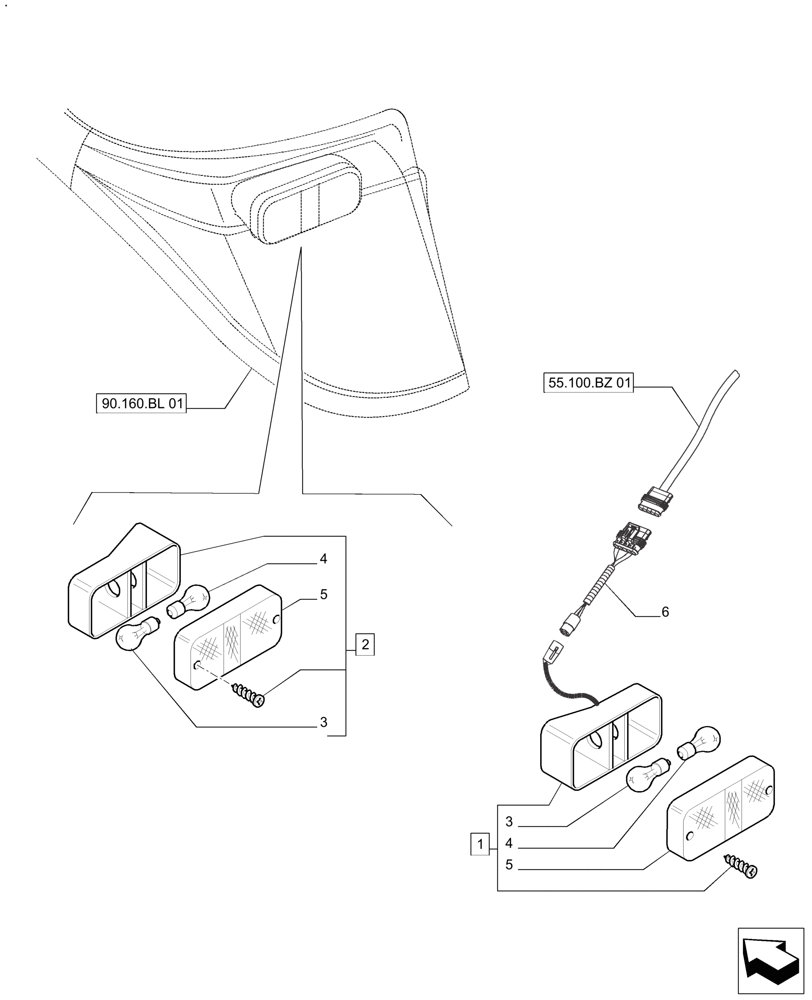 90.160.BL 01

55.100.BZ 01

4

5

2

3

6

3

1

4

5