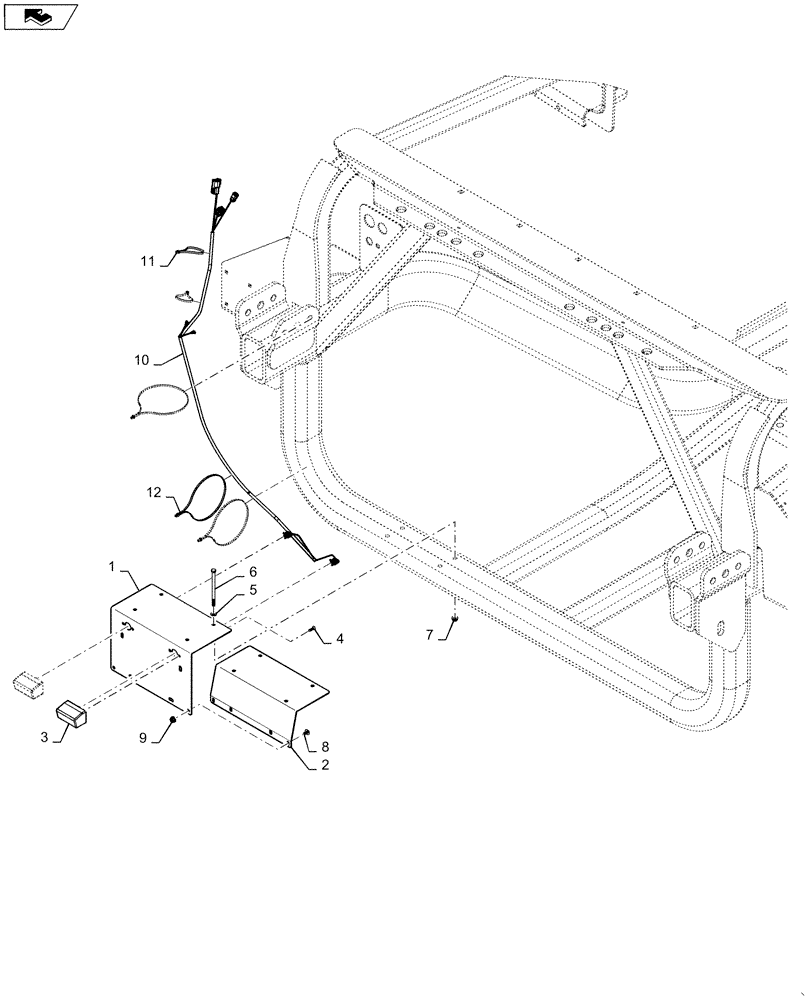 11

10

12

1

6

5

4

7

3

9

8

2